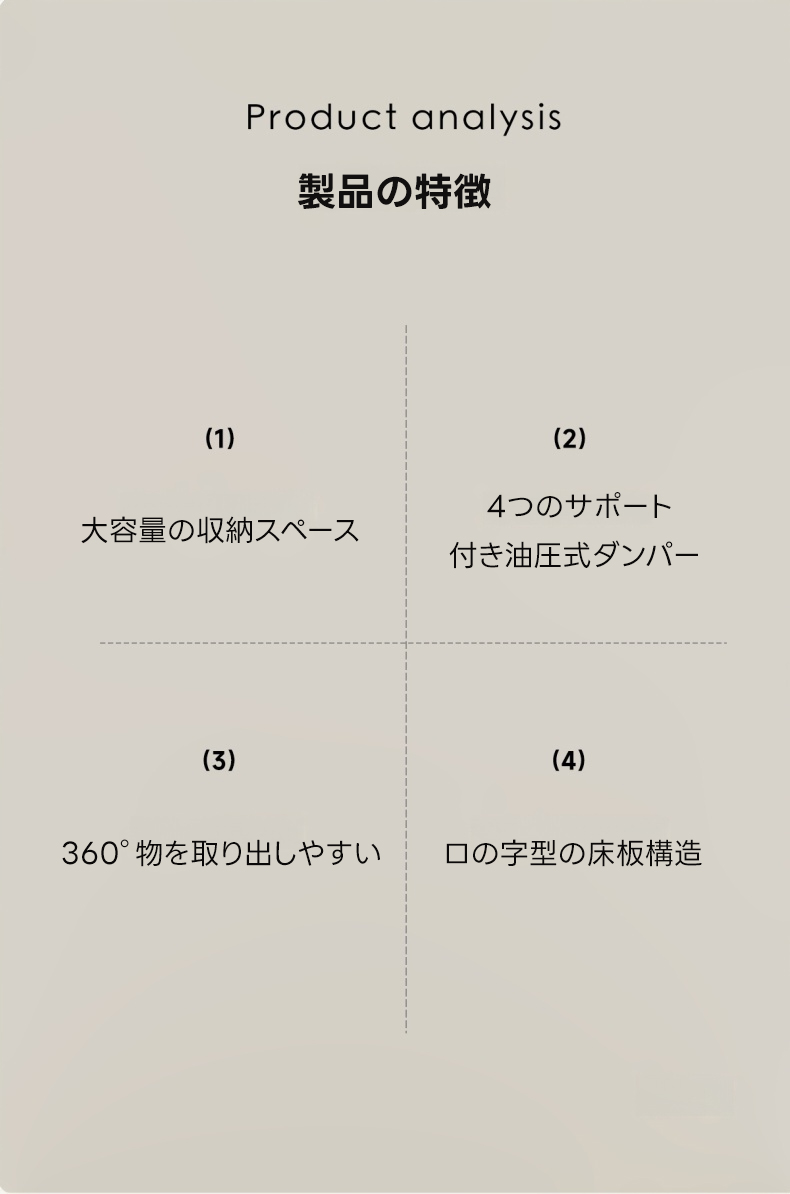 Product analysis

製品の特徴

(1)

大容量の収納スペース

(2)

4つのサポート
付き油圧式ダンパー

(3)

360°物を取り出しやすい

(4)

ロの字型の床板構造