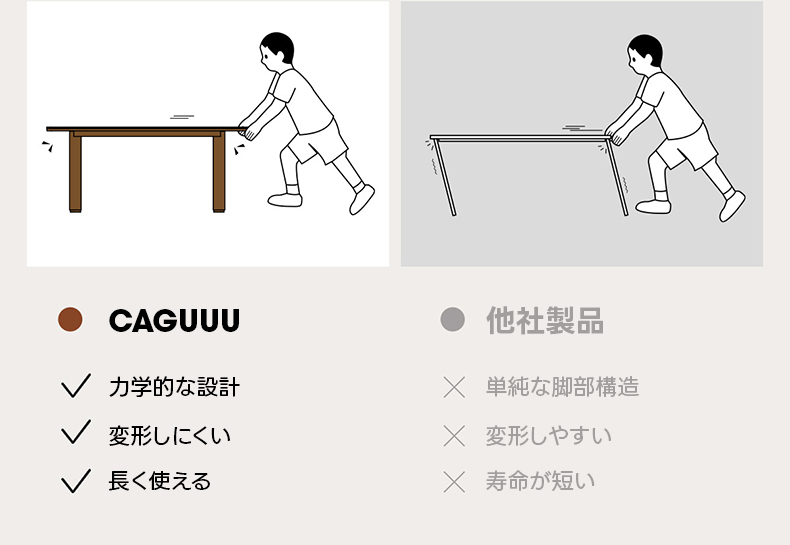 CAGUUU

✓ 力学的な設計
✓ 変形しにくい
✓ 長く使える

他社製品

× 単純な脚部構造
× 変形しやすい
× 寿命が短い