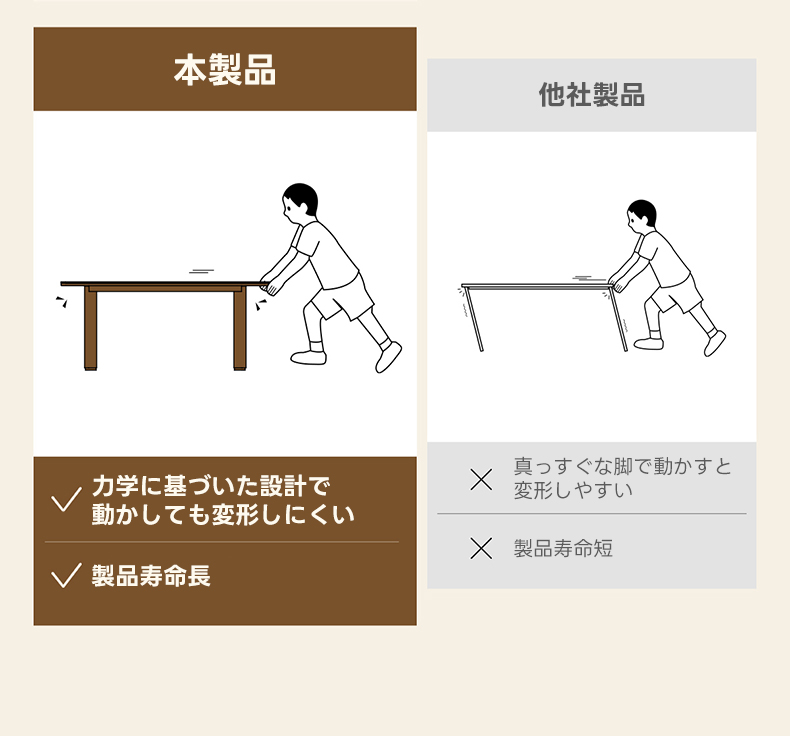 本製品

✓ 力学に基づいた設計で動かしても変形しにくい

✓ 製品寿命長

他社製品

× 真っすぐな脚で動かすと変形しやすい

× 製品寿命短