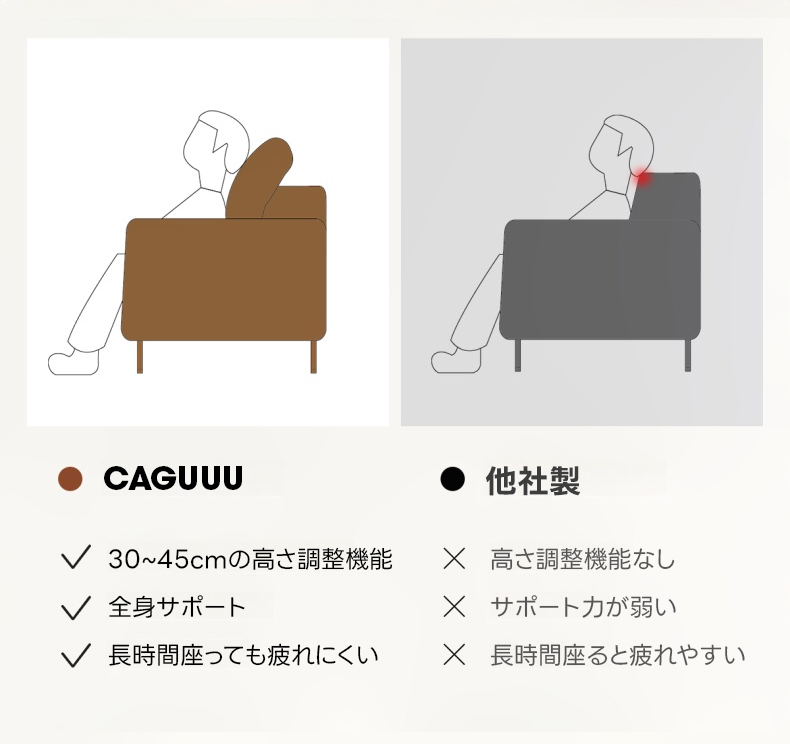 CAGUUU

✓ 30~45cmの高さ調整機能
✓ 全身サポート
✓ 長時間座っても疲れにくい

他社製

× 高さ調整機能なし
× サポート力が弱い
× 長時間座ると疲れやすい