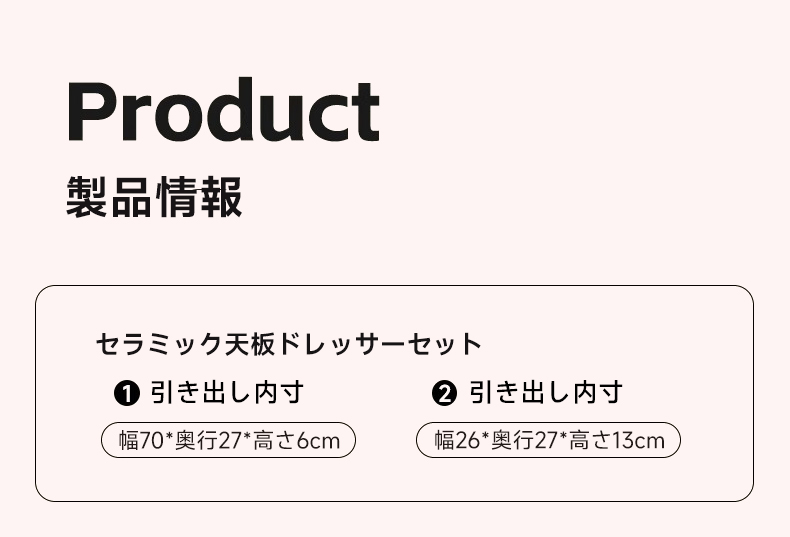 Product
製品情報

セラミック天板ドレッサーセット

❶ 引き出し内寸
幅70*奥行27*高さ6cm

❷ 引き出し内寸
幅26*奥行27*高さ13cm