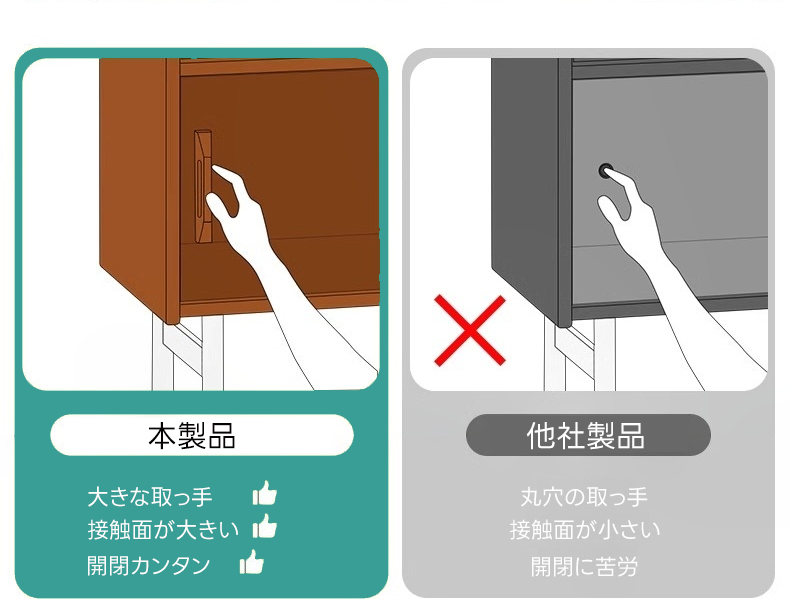 本製品

大きな取っ手
接触面が大きい
開閉カンタン

他社製品

丸穴の取っ手
接触面が小さい
開閉に苦労