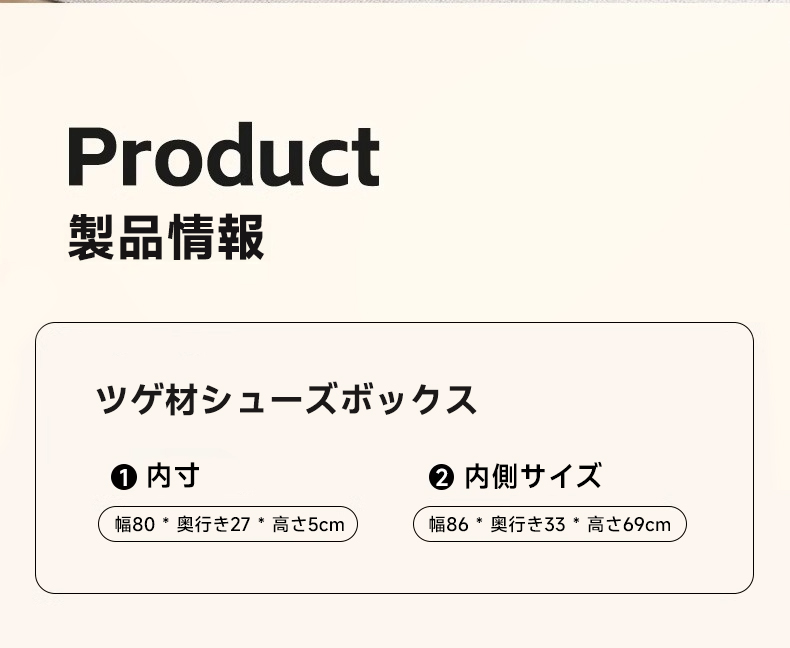 Product
製品情報

ツゲ材シューズボックス

❶ 内寸
幅80 * 奥行き27 * 高さ5cm

❷ 内側サイズ
幅86 * 奥行き33 * 高さ69cm