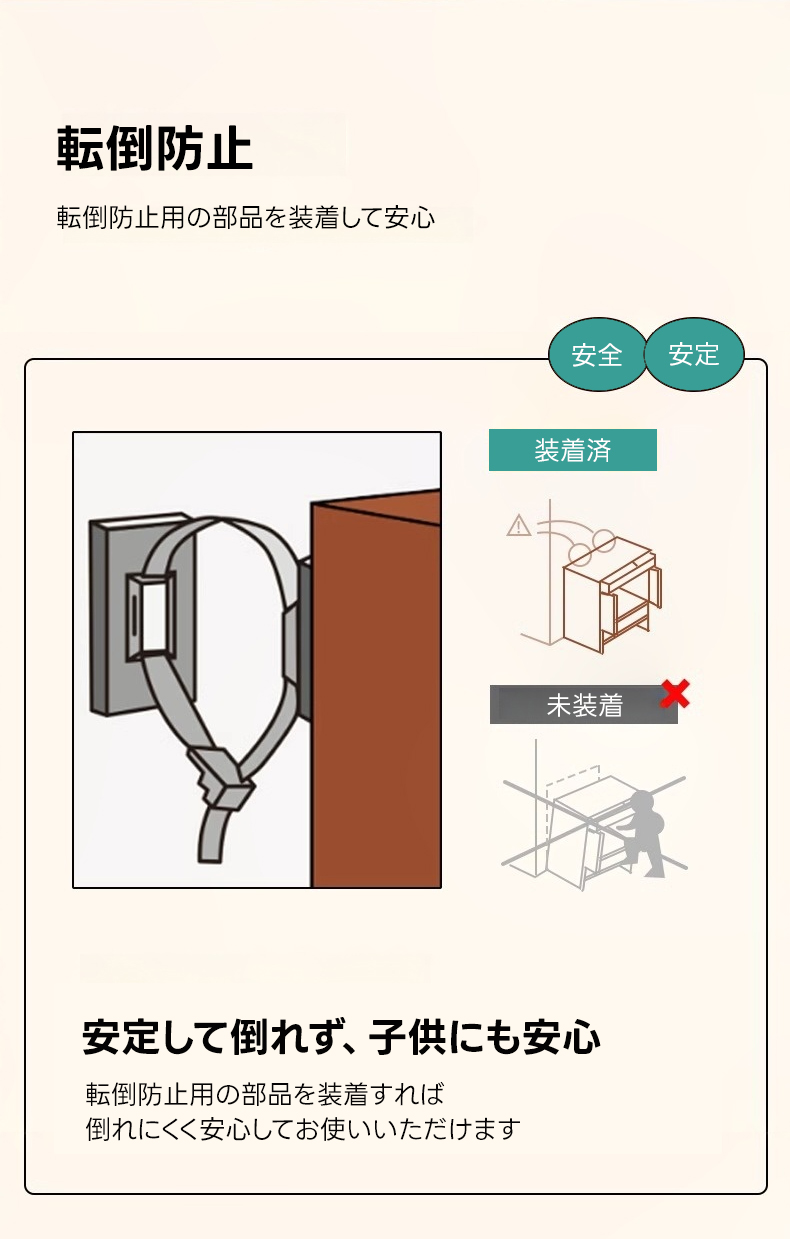 転倒防止

転倒防止用の部品を装着して安心

安全 安定

装着済

未装着

安定して倒れず、子供にも安心

転倒防止用の部品を装着すれば
倒れにくく安心してお使いいただけます