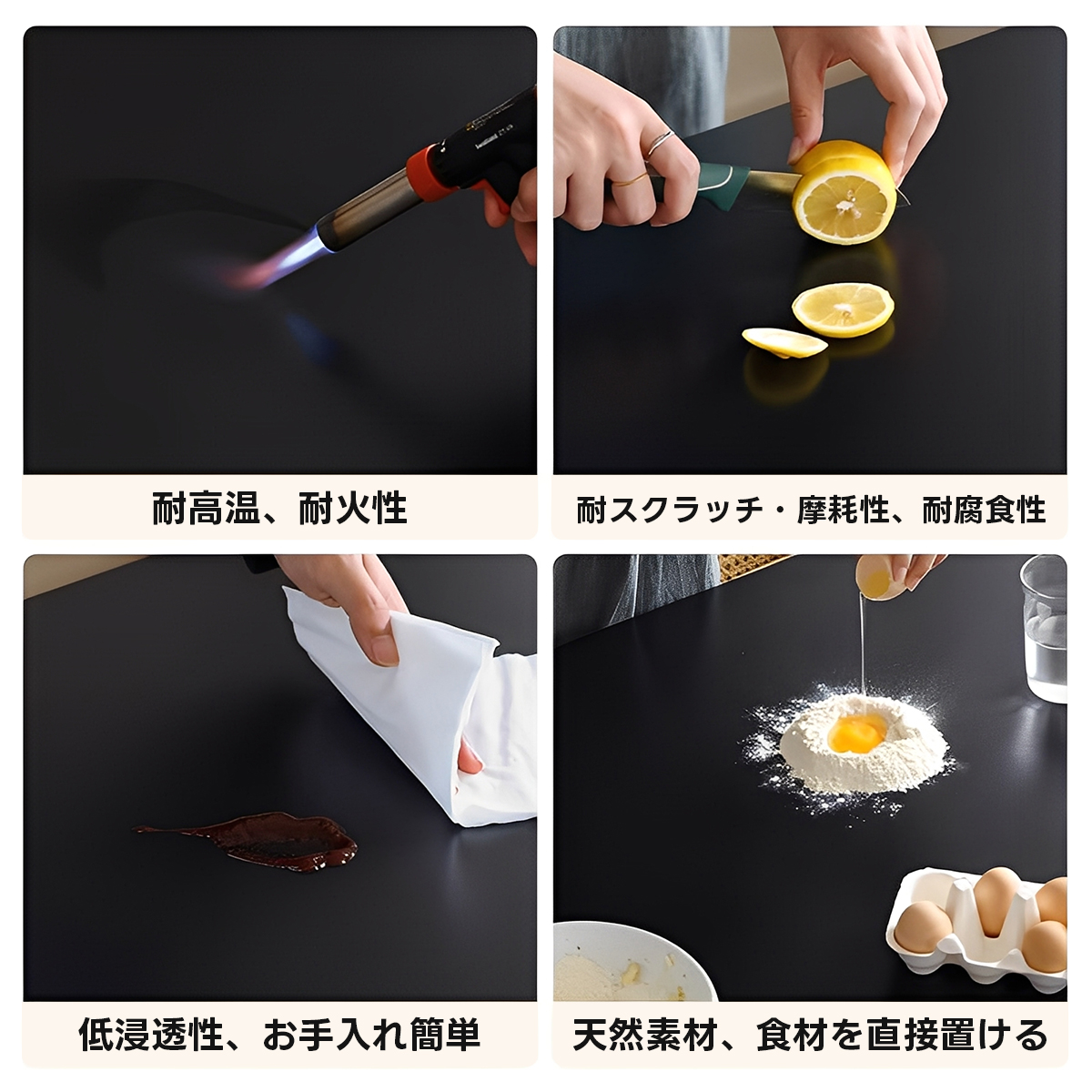 耐高温、耐火性

耐スクラッチ・摩耗性、耐腐食性

低浸透性、お手入れ簡単

天然素材、食材を直接置ける