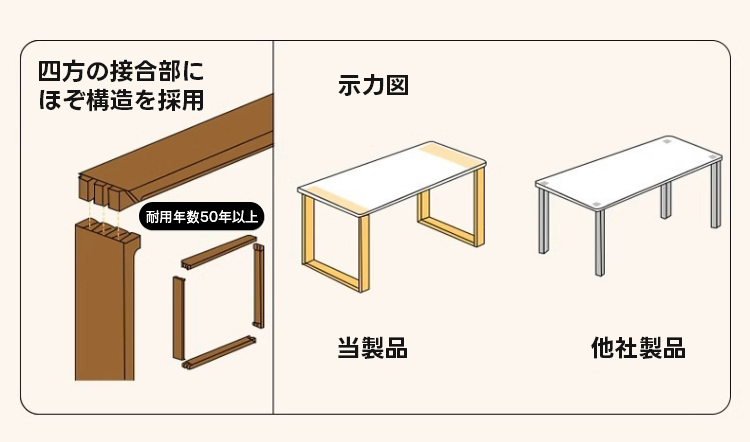 四方の接合部に
ほぞ構造を採用

耐用年数50年以上

示力図

当製品

他社製品