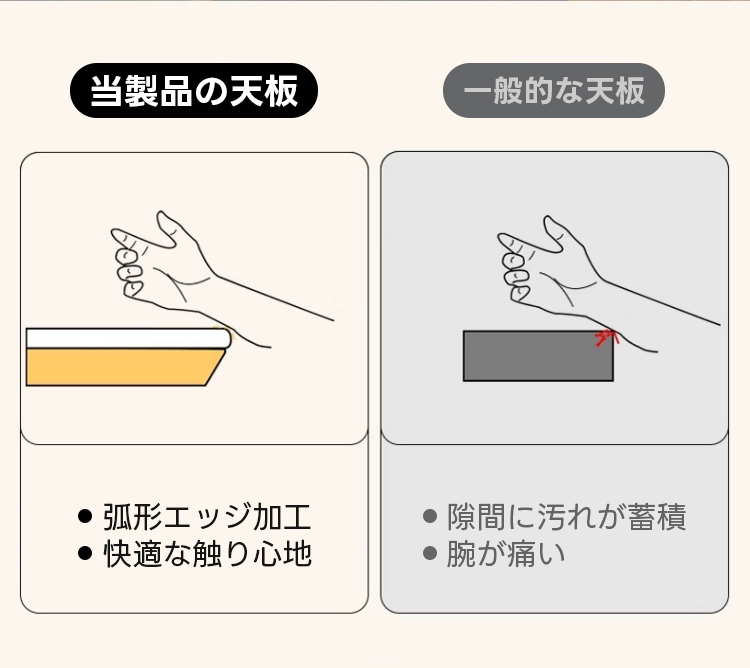 当製品の天板

● 弧形エッジ加工
● 快適な触り心地

一般的な天板

● 隙間に汚れが蓄積
● 腕が痛い