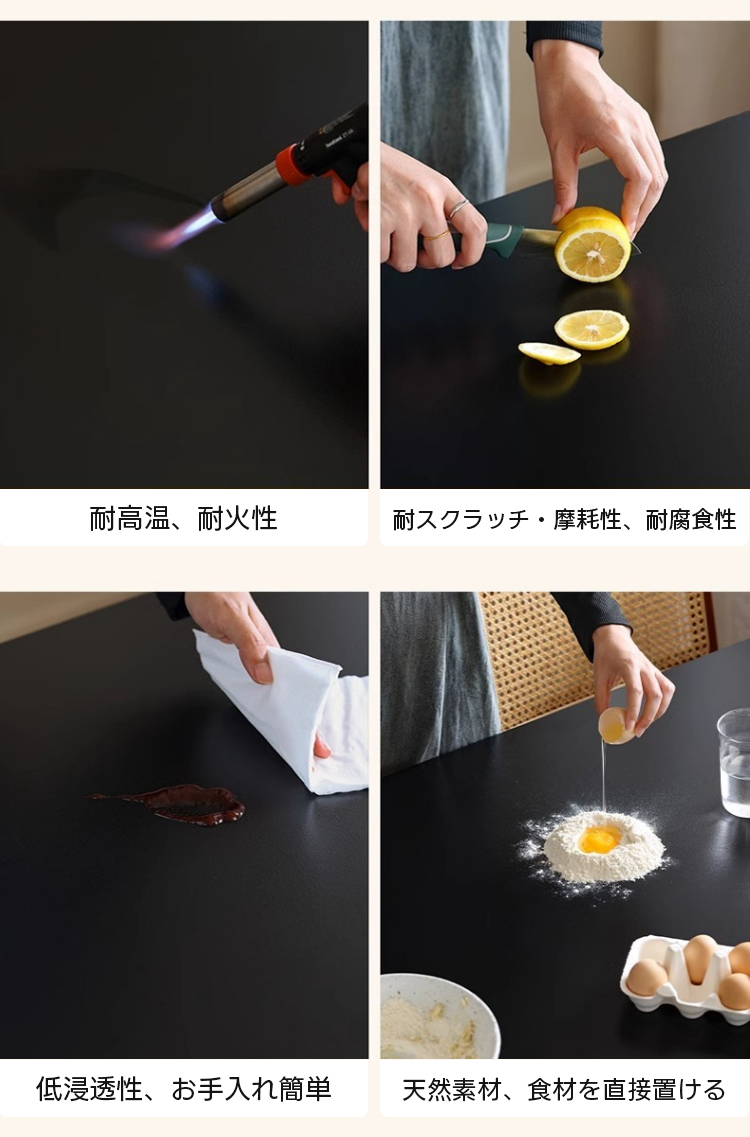 耐高温、耐火性

耐スクラッチ・摩耗性、耐腐食性

低浸透性、お手入れ簡単

天然素材、食材を直接置ける