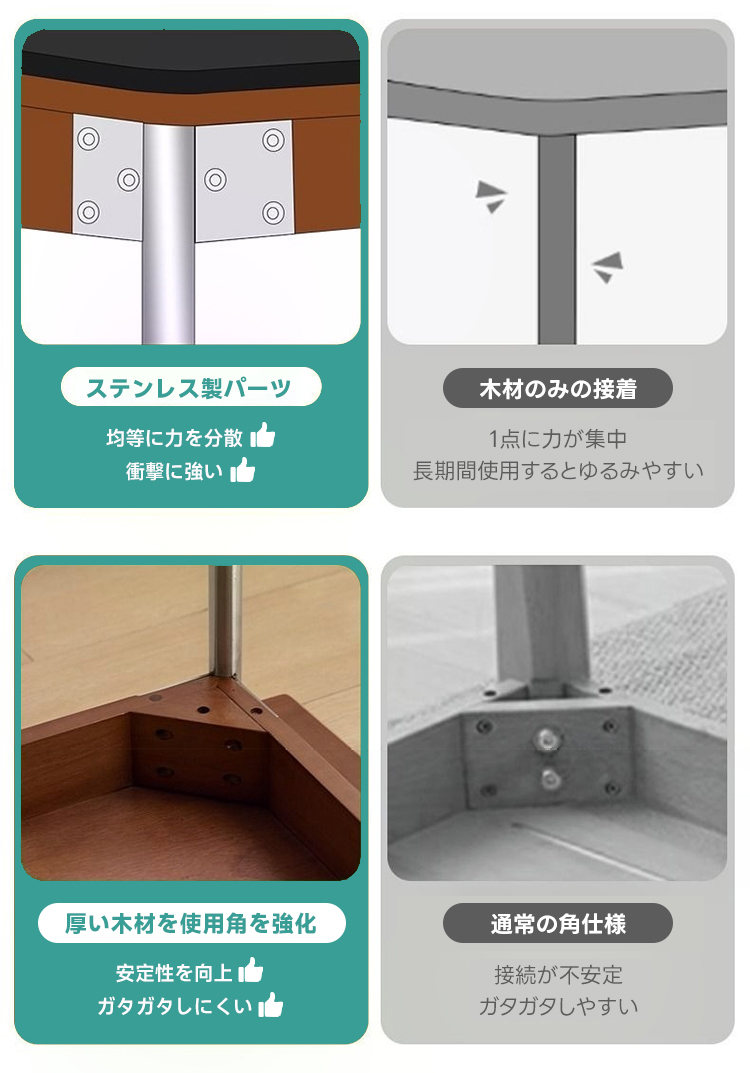 ステンレス製パーツ

均等に力を分散
衝撃に強い

木材のみの接着

1点に力が集中
長期間使用するとゆるみやすい

厚い木材を使用角を強化

安定性を向上
ガタガタしにくい

通常の角仕様

接続が不安定
ガタガタしやすい