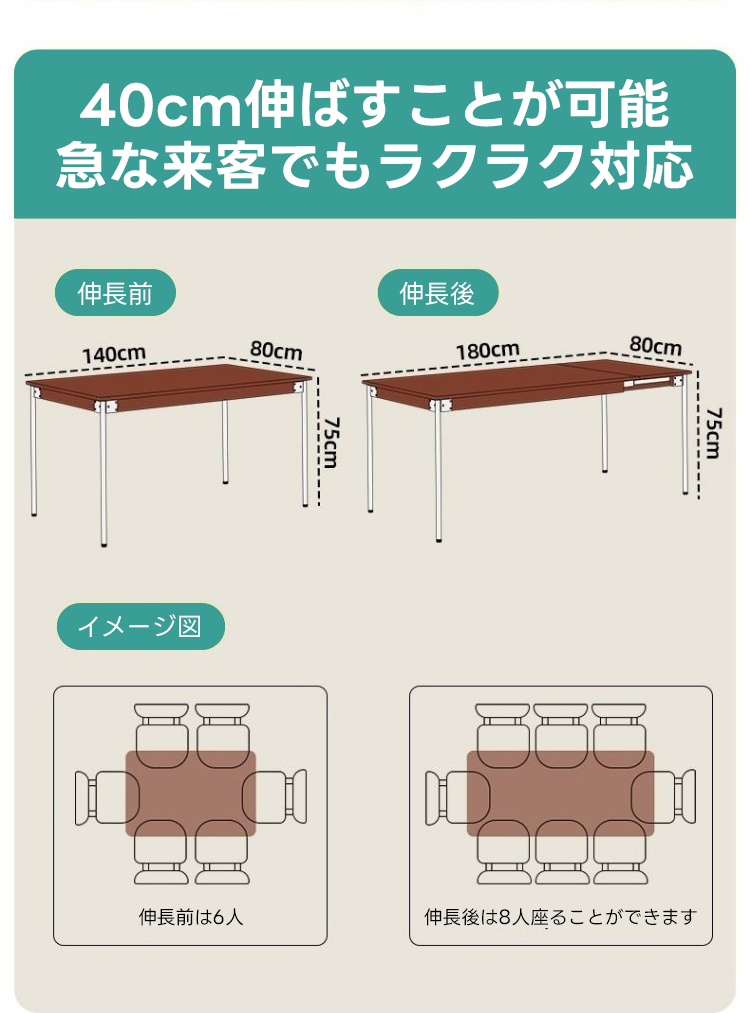 40cm伸ばすことが可能
急な来客でもラクラク対応

伸長前

140cm
80cm
75cm

伸長後

180cm
80cm
75cm

イメージ図

伸長前は6人

伸長後は8人座ることができます