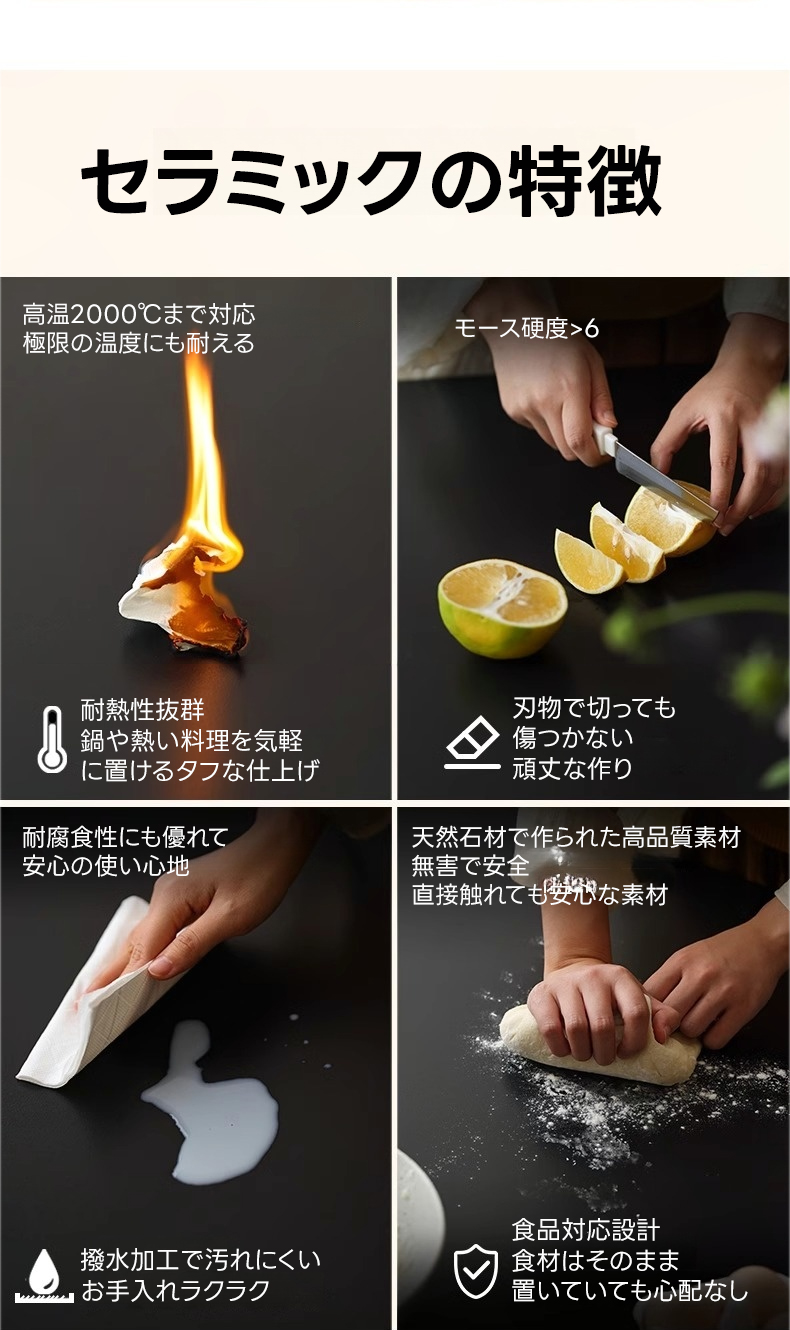 セラミックの特徴

高温2000℃まで対応
極限の温度にも耐える

耐熱性抜群
鍋や熱い料理を気軽
に置けるタフな仕上げ

モース硬度>6

刃物で切っても
傷つかない
頑丈な作り

耐腐食性にも優れて
安心の使い心地

撥水加工で汚れにくい
お手入れラクラク

天然石材で作られた高品質素材
無害で安全
直接触れても安心な素材

食品対応設計
食材はそのまま
置いていても心配なし