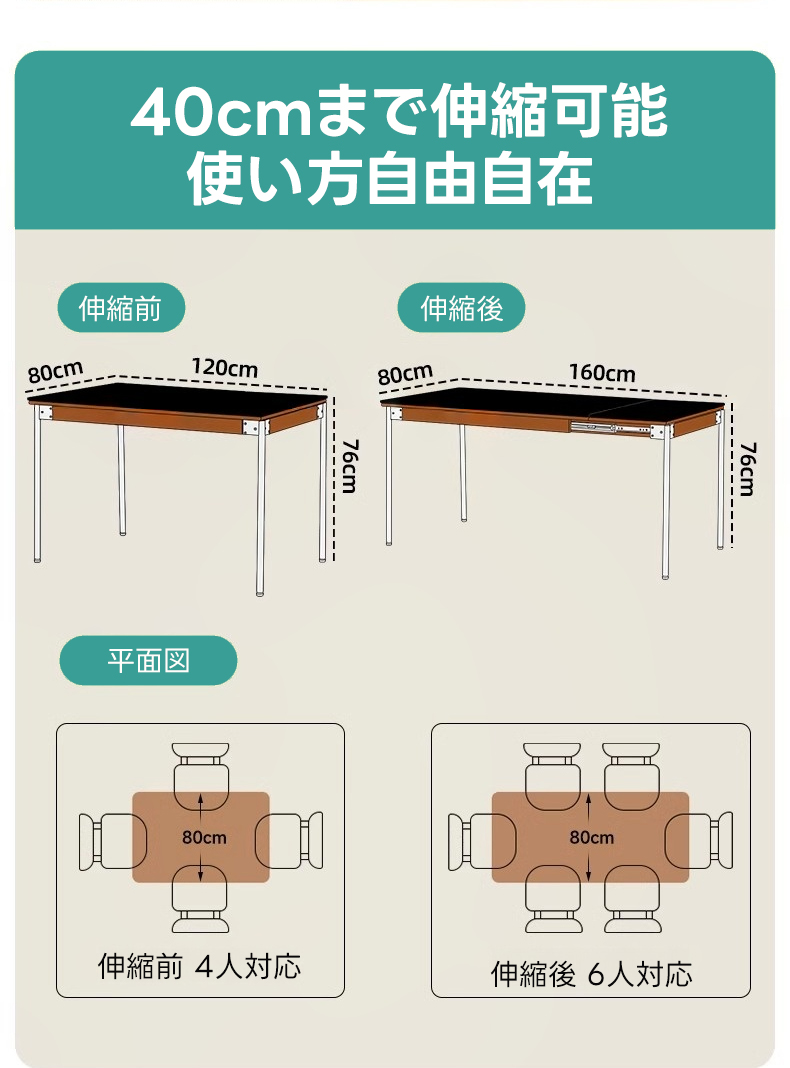 40cmまで伸縮可能
使い方自由自在

伸縮前

80cm
120cm
76cm

伸縮後

80cm
160cm
76cm

平面図

80cm
伸縮前 4人対応

80cm
伸縮後 6人対応