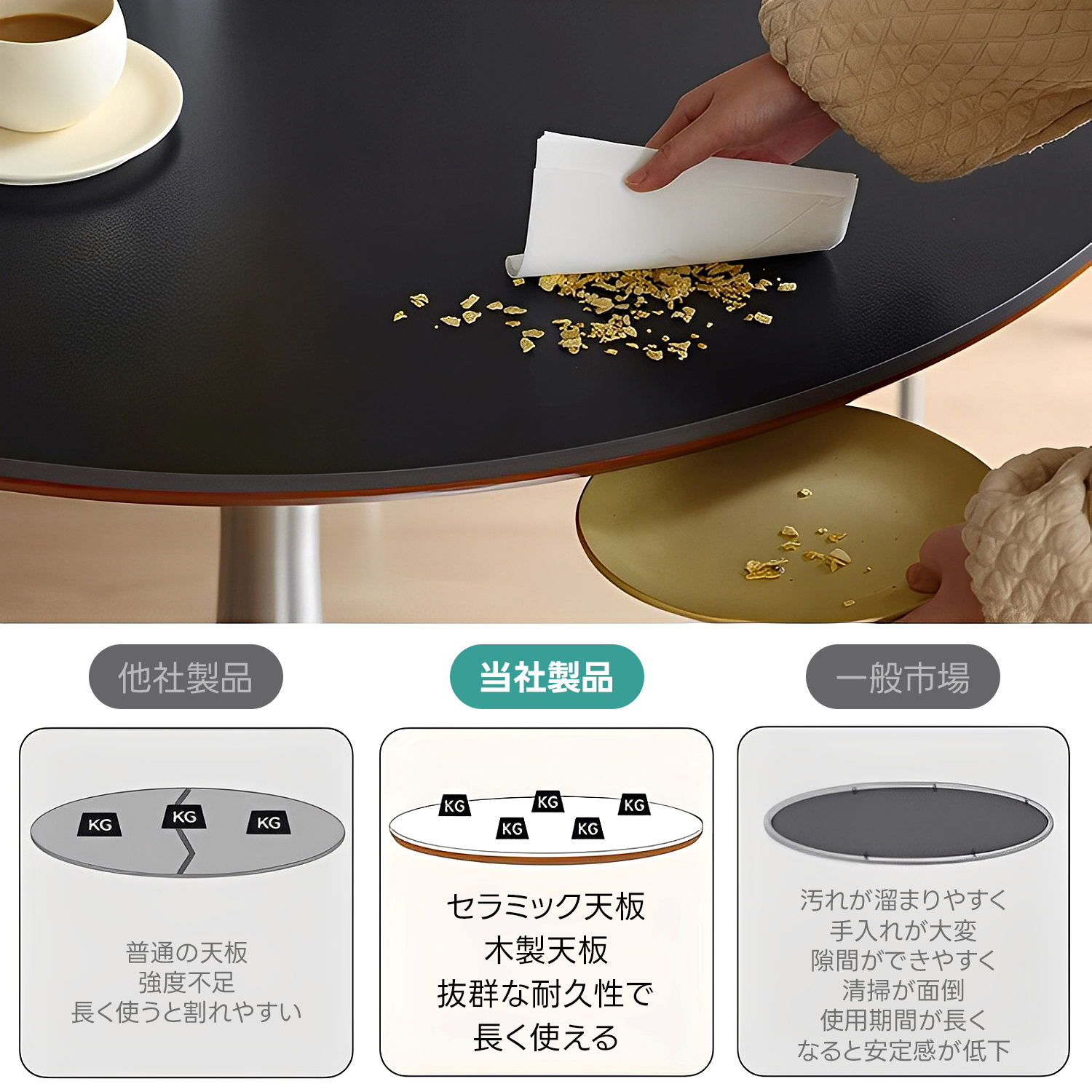 他社製品

KG KG KG

普通の天板
強度不足
長く使うと割れやすい

当社製品

KG KG KG KG KG

セラミック天板
木製天板
抜群な耐久性で
長く使える

一般市場

汚れが溜まりやすく
手入れが大変
隙間ができやすく
清掃が面倒
使用期間が長く
なると安定感が低下