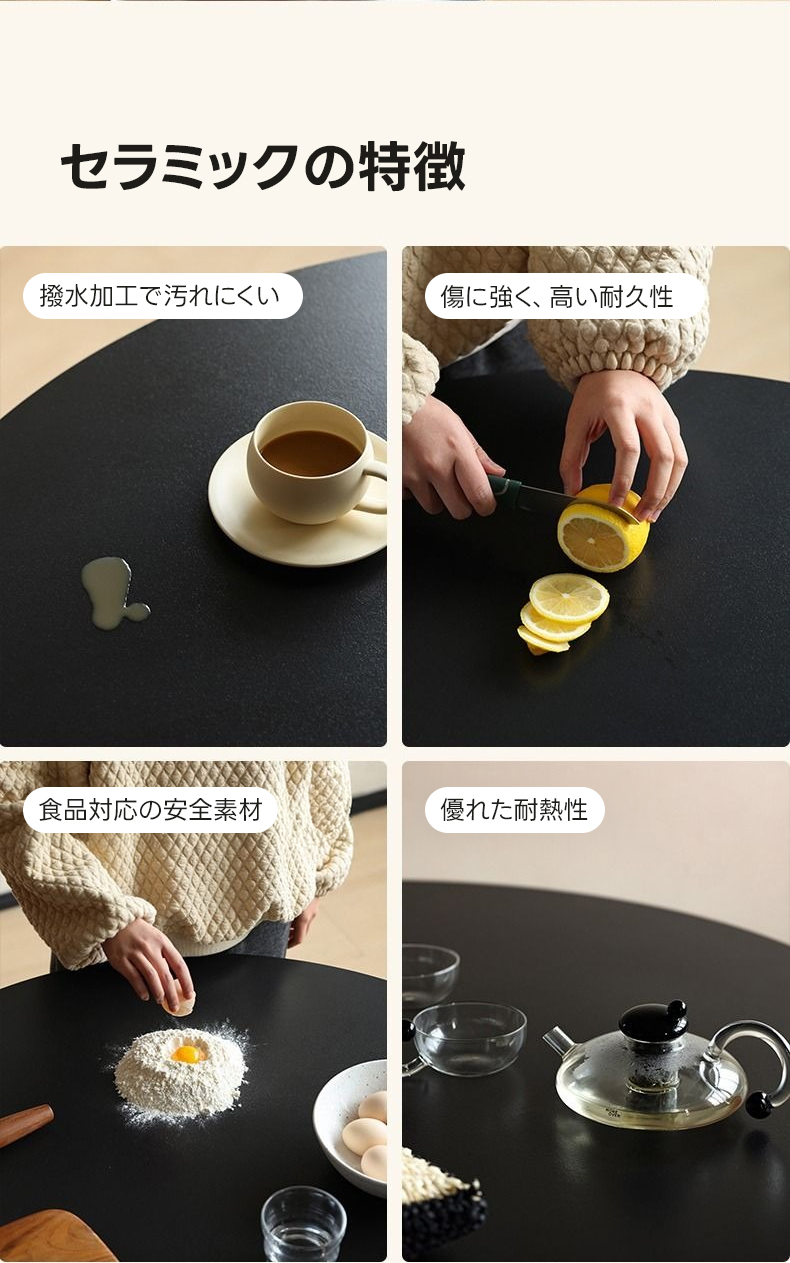 セラミックの特徴

撥水加工で汚れにくい

傷に強く、高い耐久性

食品対応の安全素材

優れた耐熱性