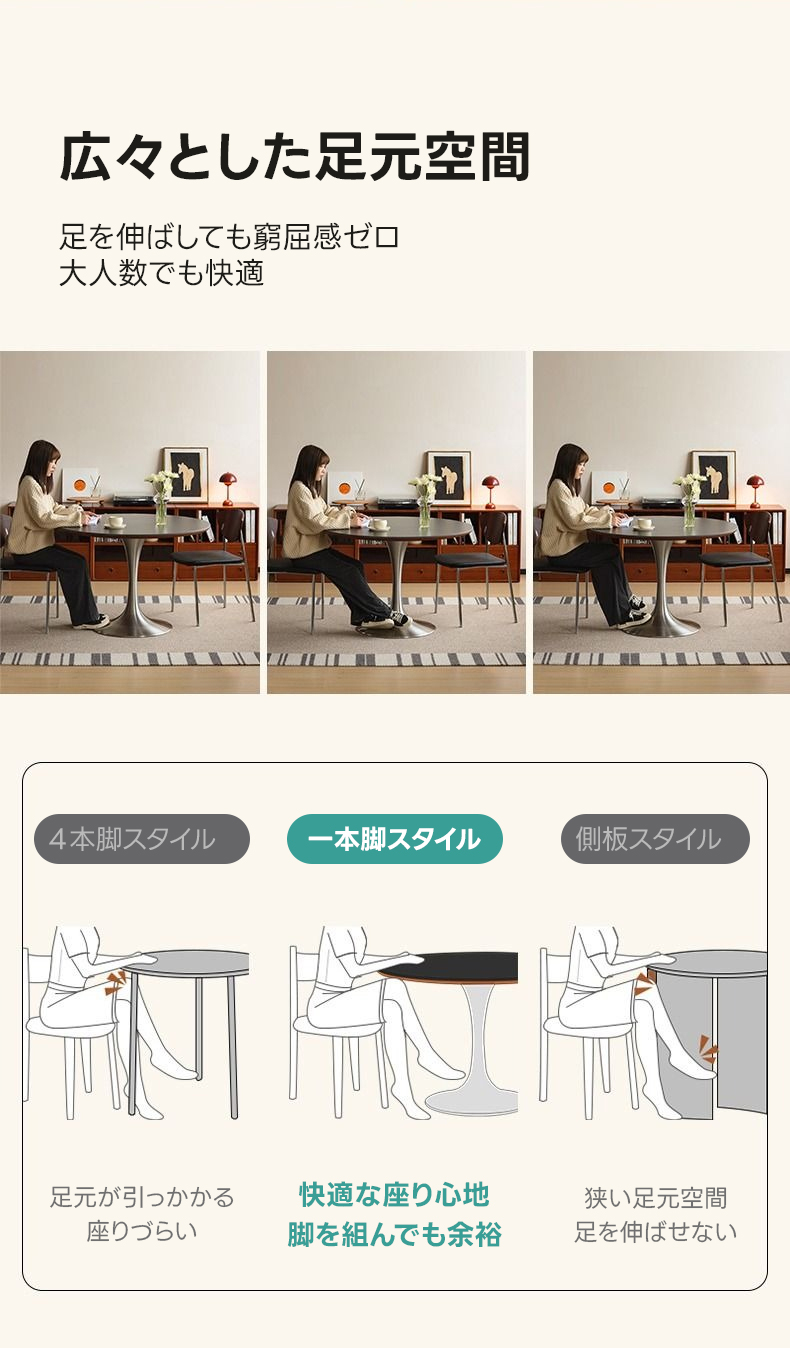 広々とした足元空間

足を伸ばしても窮屈感ゼロ
大人数でも快適

4本脚スタイル

一本脚スタイル

側板スタイル

足元が引っかかる
座りづらい

快適な座り心地
脚を組んでも余裕

狭い足元空間
足を伸ばせない