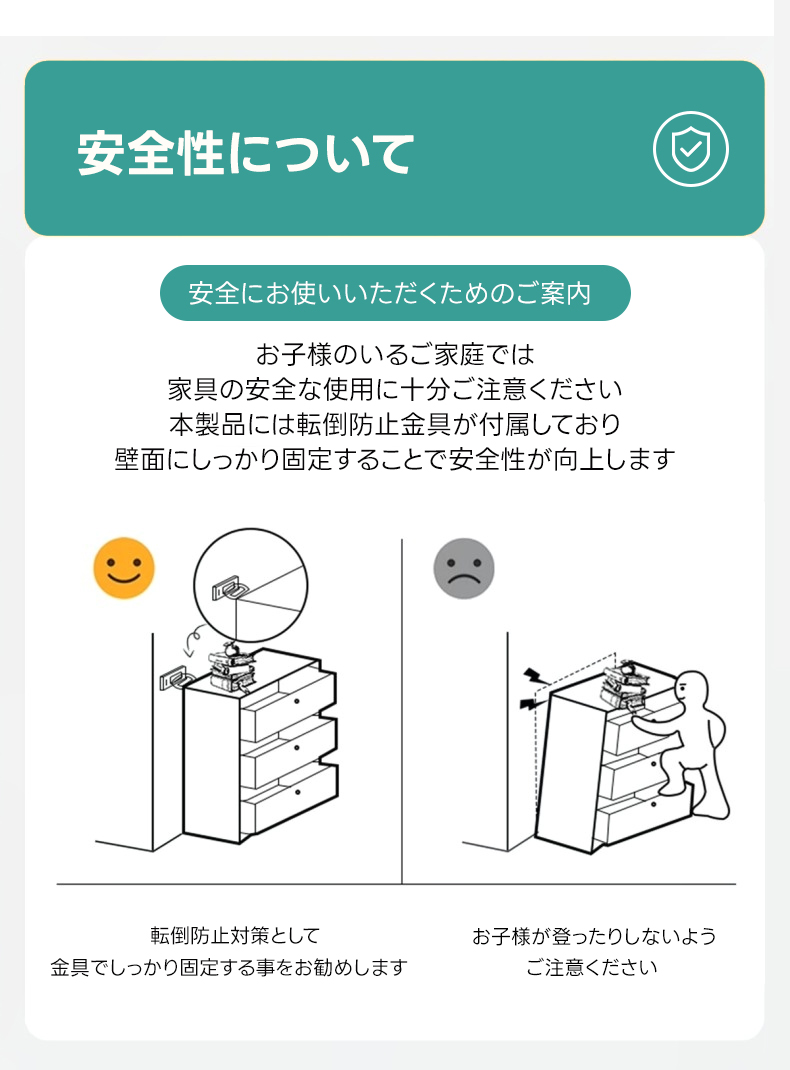 安全性について

安全にお使いいただくためのご案内

お子様のいるご家庭では
家具の安全な使用に十分ご注意ください
本製品には転倒防止金具が付属しており
壁面にしっかり固定することで安全性が向上します

転倒防止対策として
金具でしっかり固定する事をお勧めします

お子様が登ったりしないよう
ご注意ください