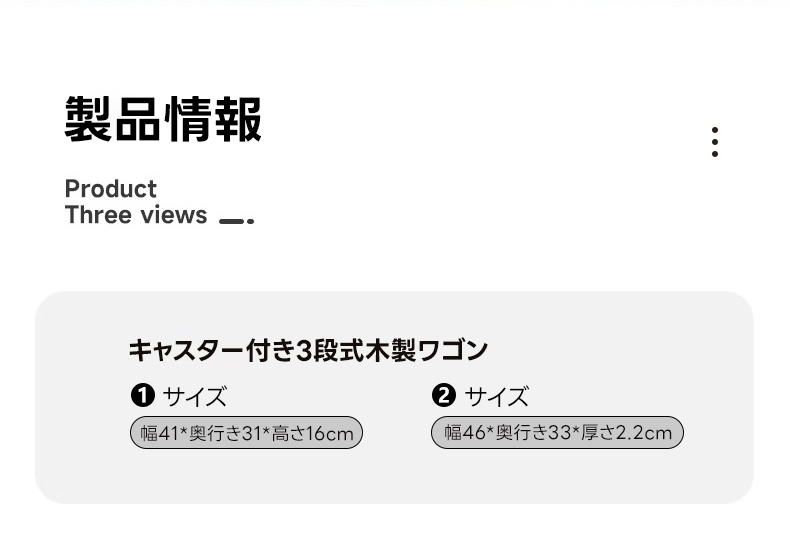 製品情報

Product
Three views

キャスター付き3段式木製ワゴン

❶ サイズ
幅41*奥行き31*高さ16cm

❷ サイズ
幅46*奥行き33*厚さ2.2cm