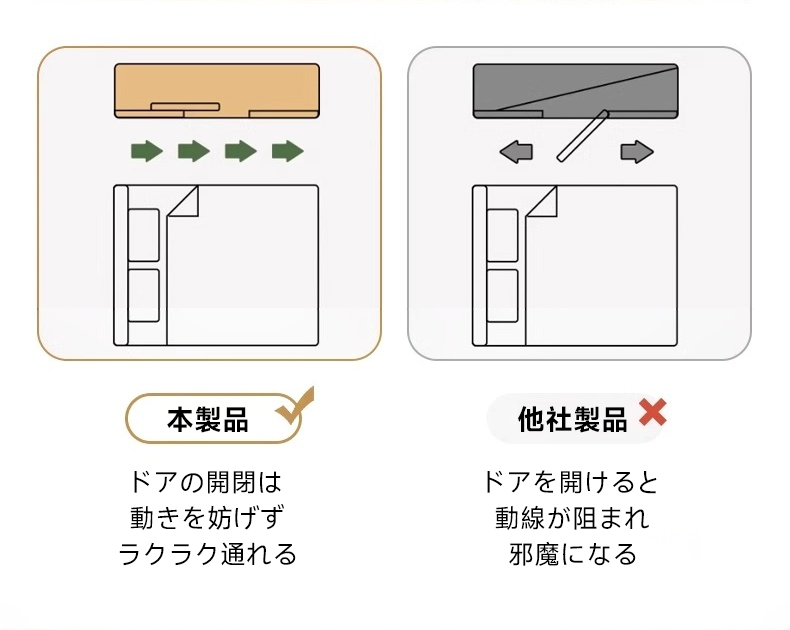 本製品

ドアの開閉は
動きを妨げず
ラクラク通れる

他社製品

ドアを開けると
動線が阻まれ
邪魔になる