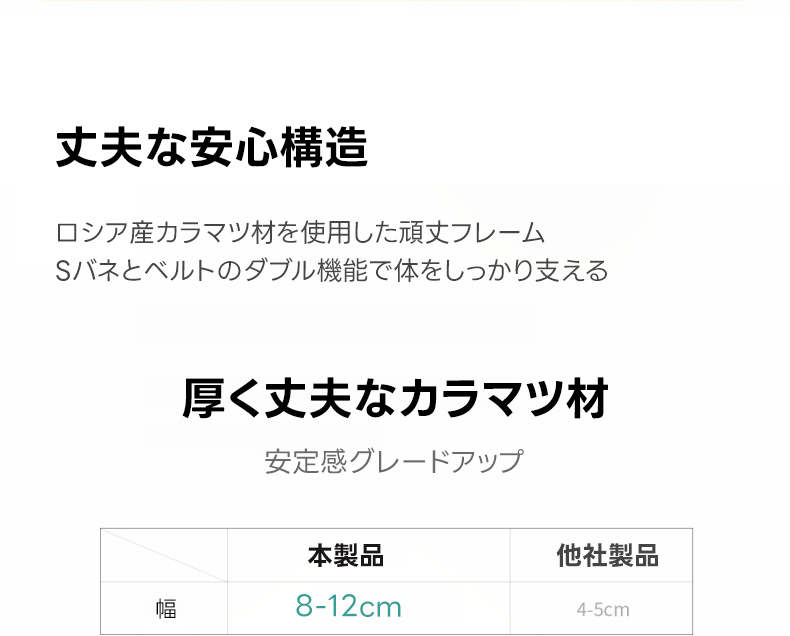 丈夫な安心構造

ロシア産カラマツ材を使用した頑丈フレーム
Sバネとベルトのダブル機能で体をしっかり支える

厚く丈夫なカラマツ材

安定感グレードアップ

| | 本製品 | 他社製品 |
|---|---|---|
| 幅 | 8-12cm | 4-5cm |