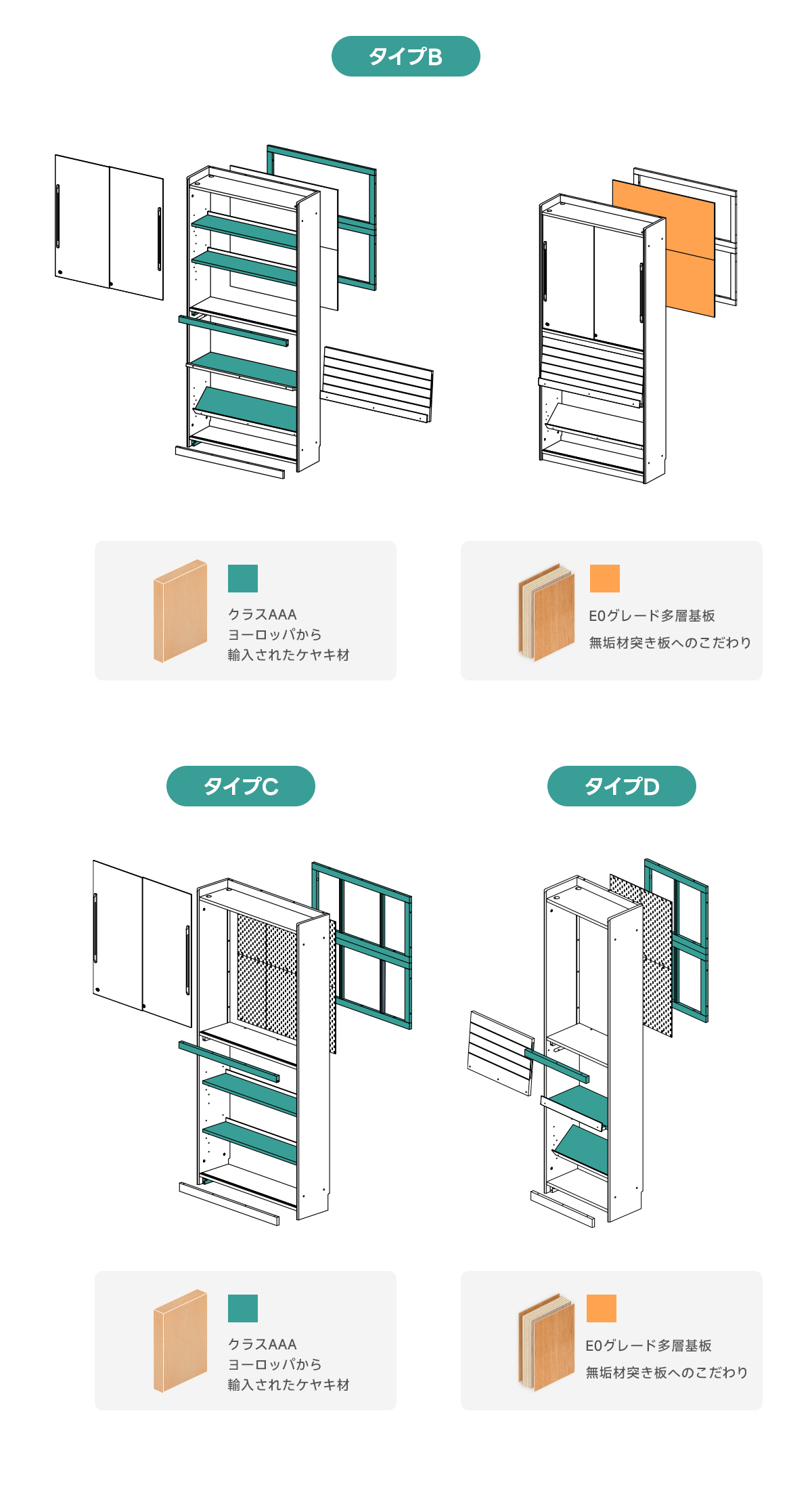 タイプB

クラスAAA
ヨーロッパから
輸入されたケヤキ材

E0グレード多層基板
無垢材突き板へのこだわり

タイプC

タイプD

クラスAAA
ヨーロッパから
輸入されたケヤキ材

E0グレード多層基板
無垢材突き板へのこだわり