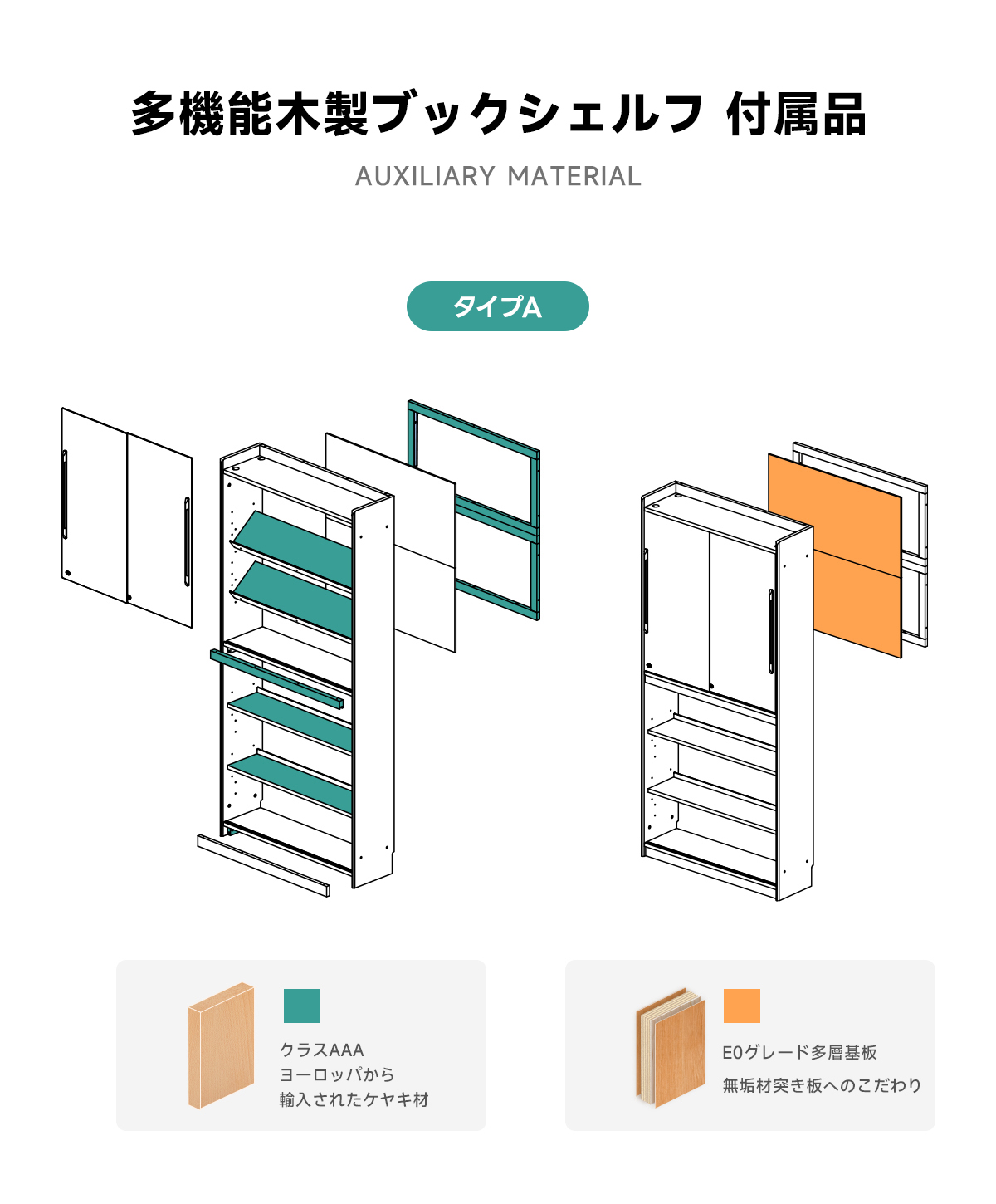 多機能木製ブックシェルフ 付属品

AUXILIARY MATERIAL

タイプA

クラスAAA
ヨーロッパから
輸入されたケヤキ材

E0グレード多層基板
無垢材突き板へのこだわり