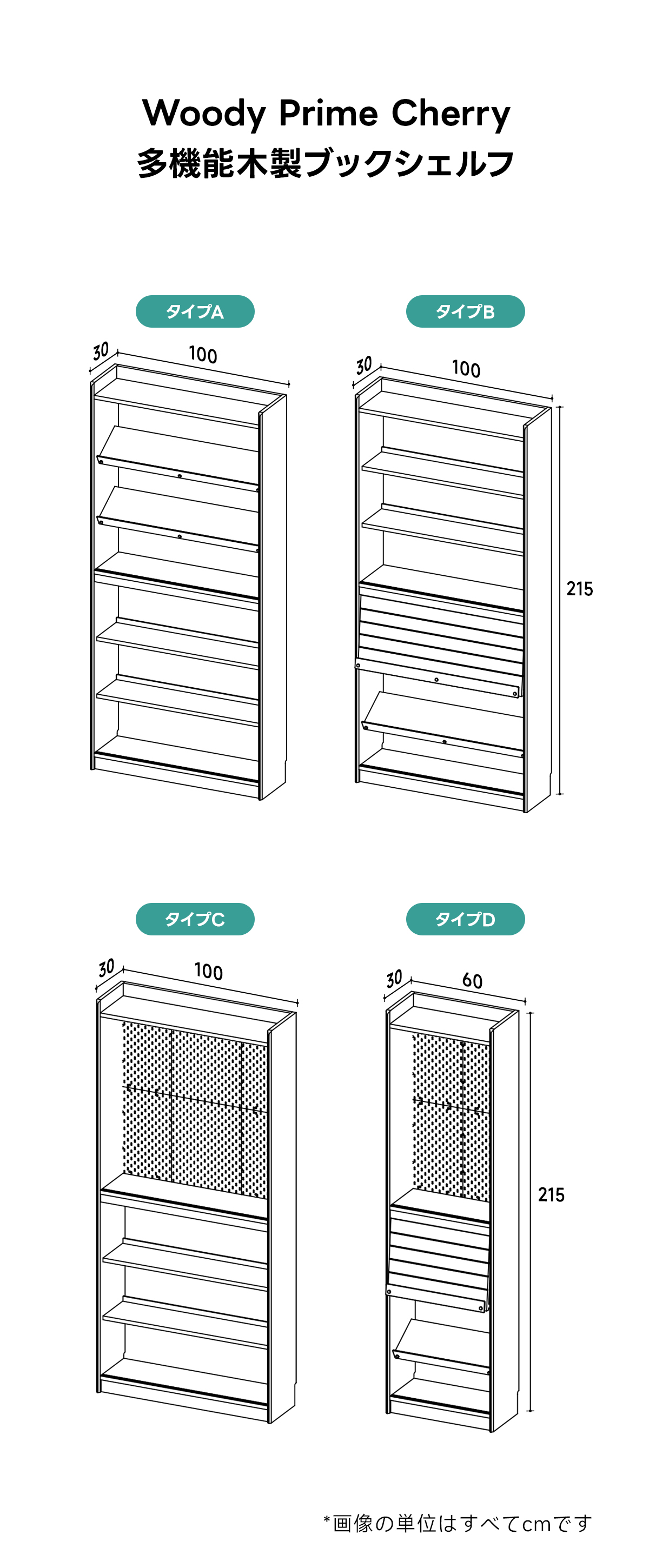 Woody Prime Cherry
多機能木製ブックシェルフ

タイプA

30
100

タイプB

30
100
215

タイプC

30
100

タイプD

30
60
215

*画像の単位はすべてcmです