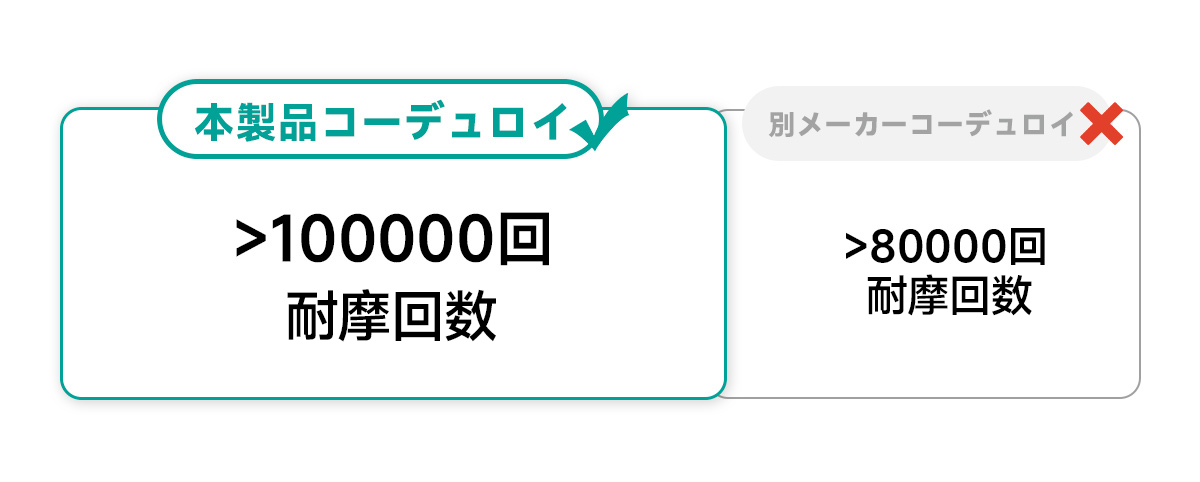 本製品コーデュロイ

>100000回
耐摩回数

別メーカーコーデュロイ

>80000回
耐摩回数