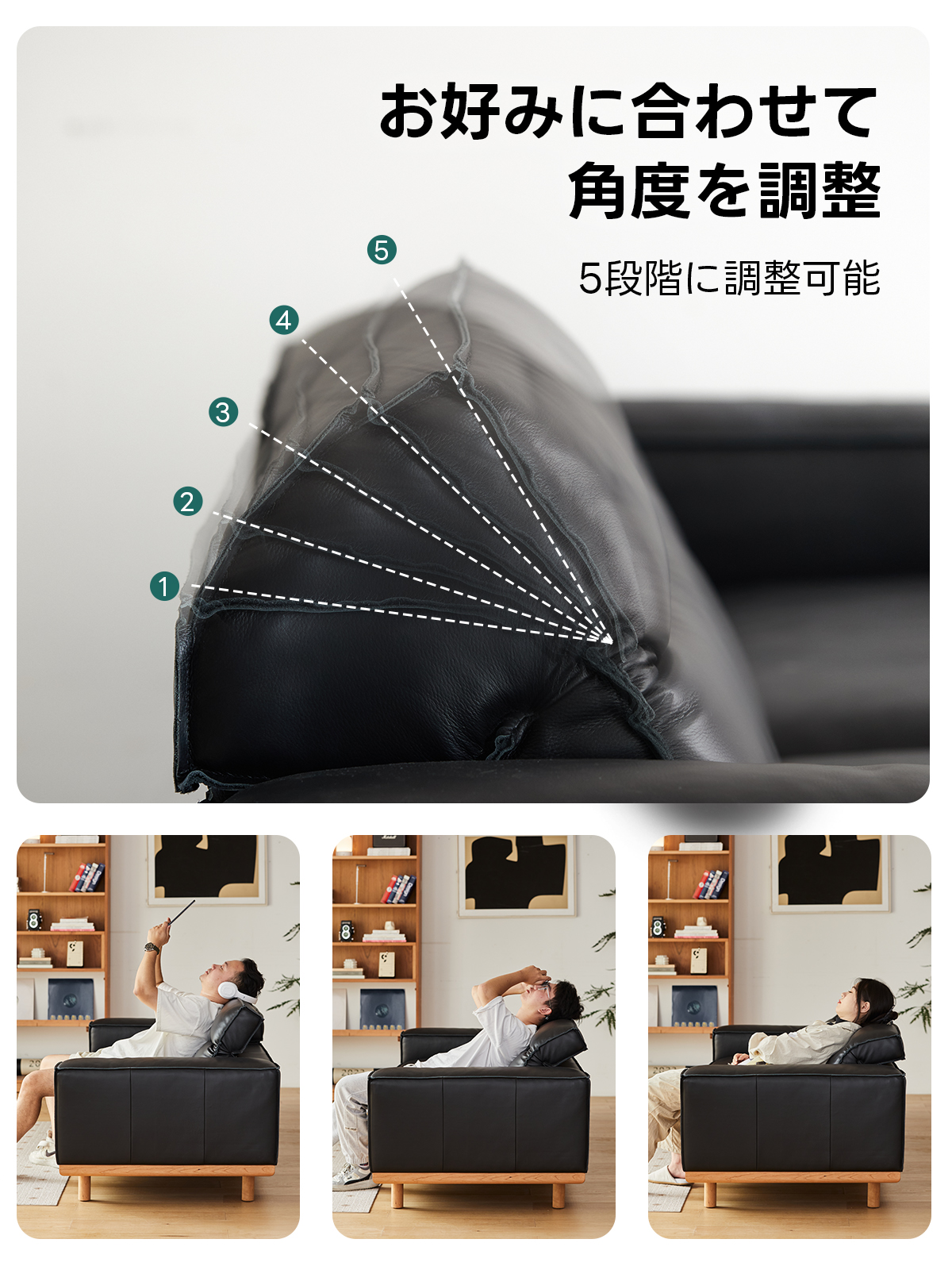 お好みに合わせて
角度を調整

5段階に調整可能

5
4
3
2
1