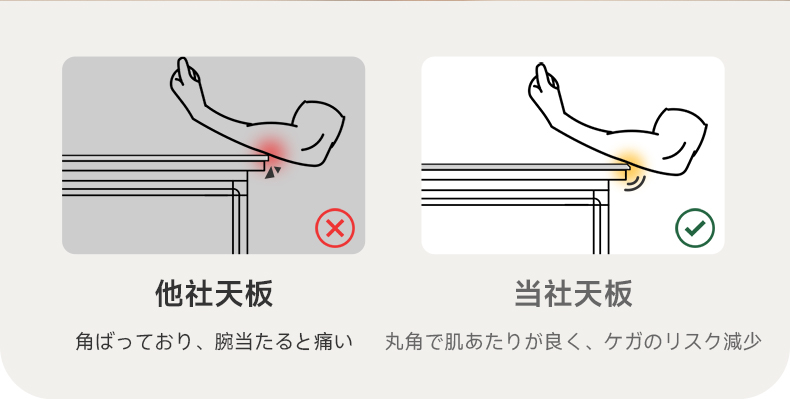 他社天板

角ばっており、腕当たると痛い

当社天板

丸角で肌あたりが良く、ケガのリスク減少