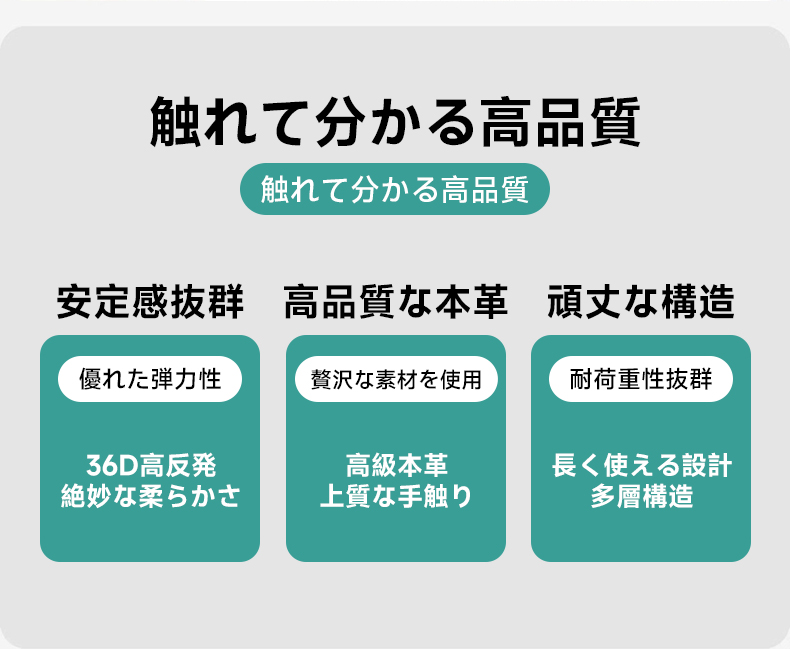 触れて分かる高品質

触れて分かる高品質

安定感抜群

優れた弾力性

36D高反発
絶妙な柔らかさ

高品質な本革

贅沢な素材を使用

高級本革
上質な手触り

頑丈な構造

耐荷重性抜群

長く使える設計
多層構造