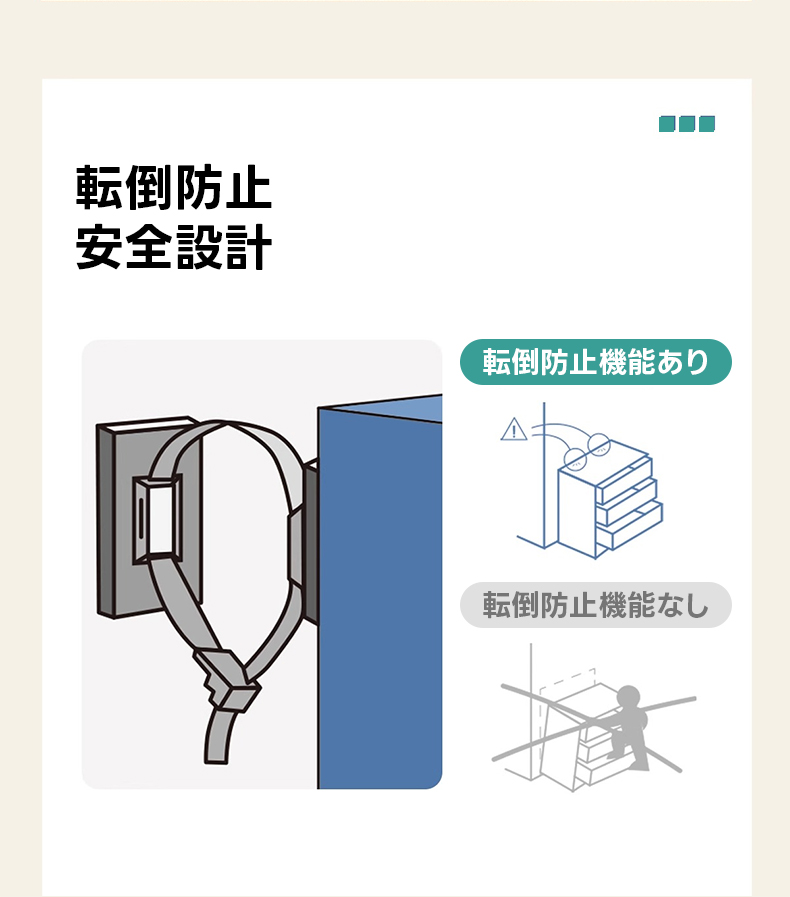 転倒防止
安全設計

転倒防止機能あり

転倒防止機能なし