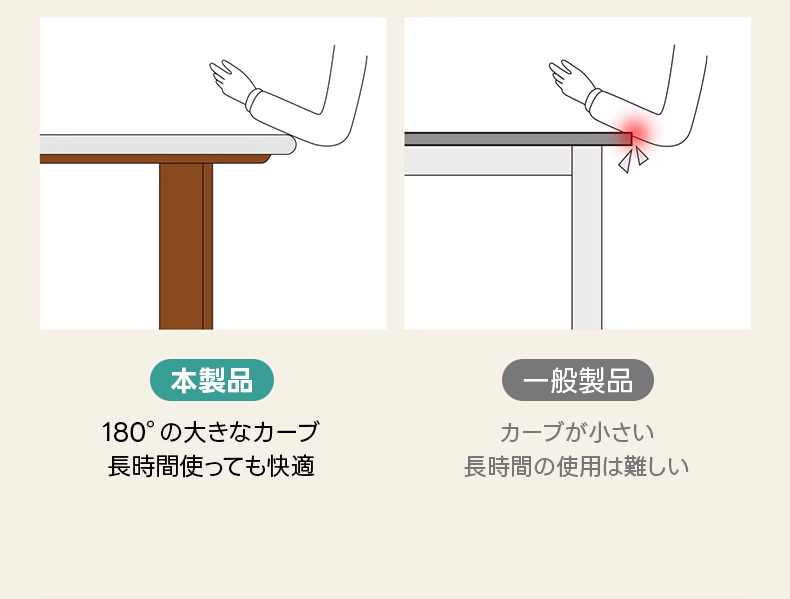 本製品

180°の大きなカーブ
長時間使っても快適

一般製品

カーブが小さい
長時間の使用は難しい