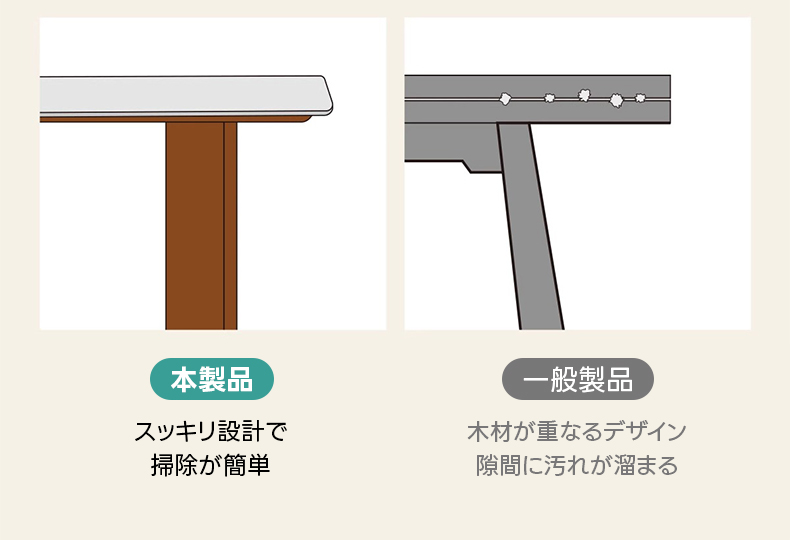 本製品

スッキリ設計で
掃除が簡単

一般製品

木材が重なるデザイン
隙間に汚れが溜まる