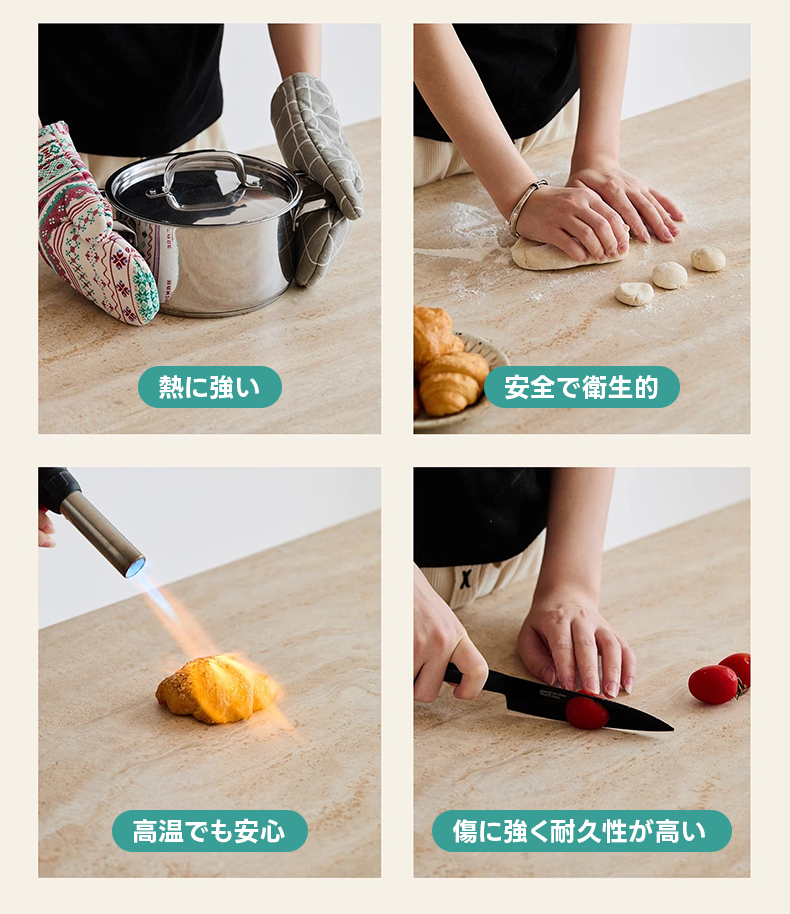 熱に強い

安全で衛生的

高温でも安心

傷に強く耐久性が高い