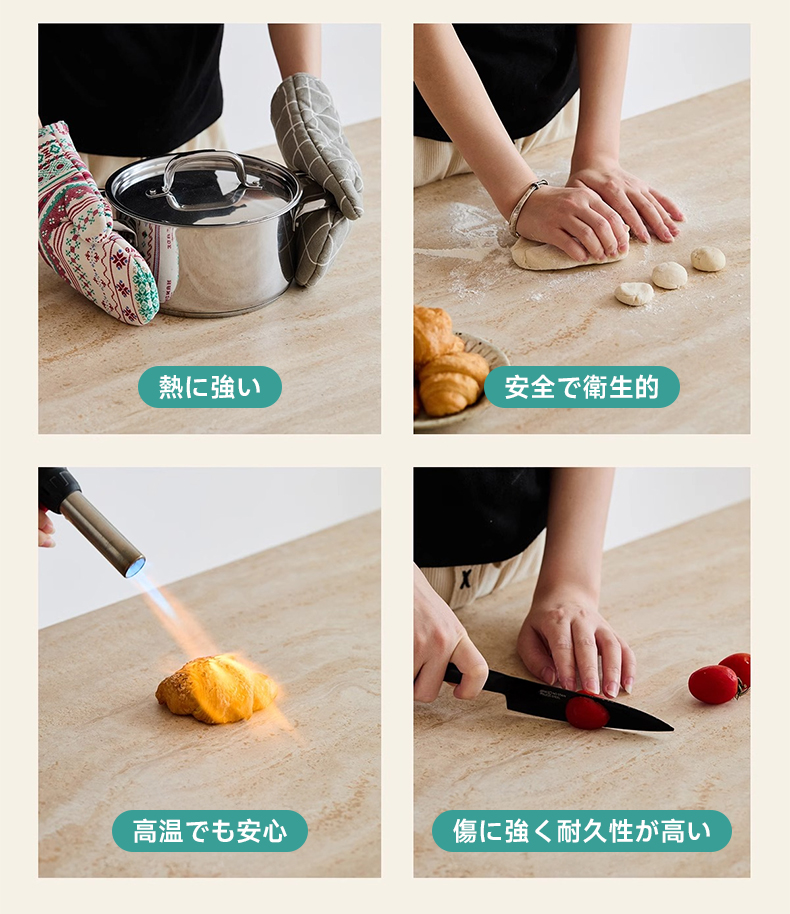 熱に強い

安全で衛生的

高温でも安心

傷に強く耐久性が高い