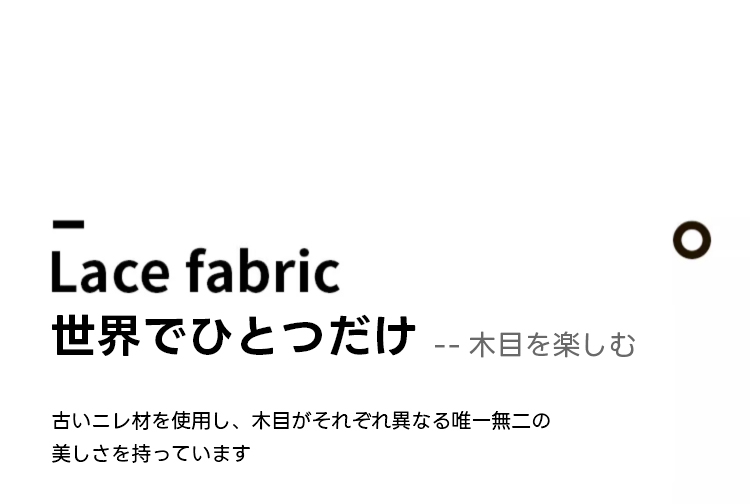 Lace fabric
世界でひとつだけ -- 木目を楽しむ

古いニレ材を使用し、木目がそれぞれ異なる唯一無二の美しさを持っています