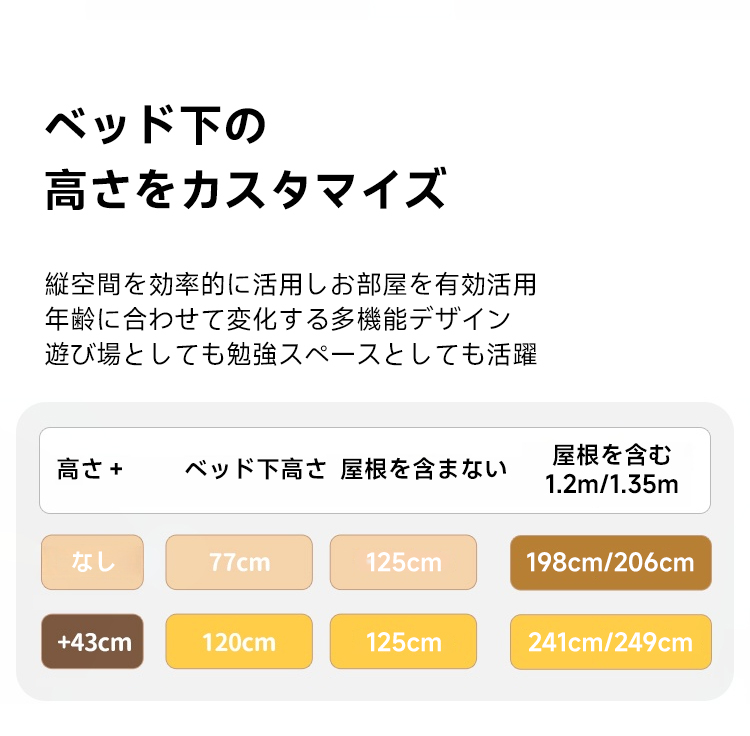 ベッド下の
高さをカスタマイズ

縦空間を効率的に活用しお部屋を有効活用
年齢に合わせて変化する多機能デザイン
遊び場としても勉強スペースとしても活躍

| 高さ + | ベッド下高さ | 屋根を含まない | 屋根を含む 1.2m/1.35m |
|---|---|---|---|
| なし | 77cm | 125cm | 198cm/206cm |
| +43cm | 120cm | 125cm | 241cm/249cm |