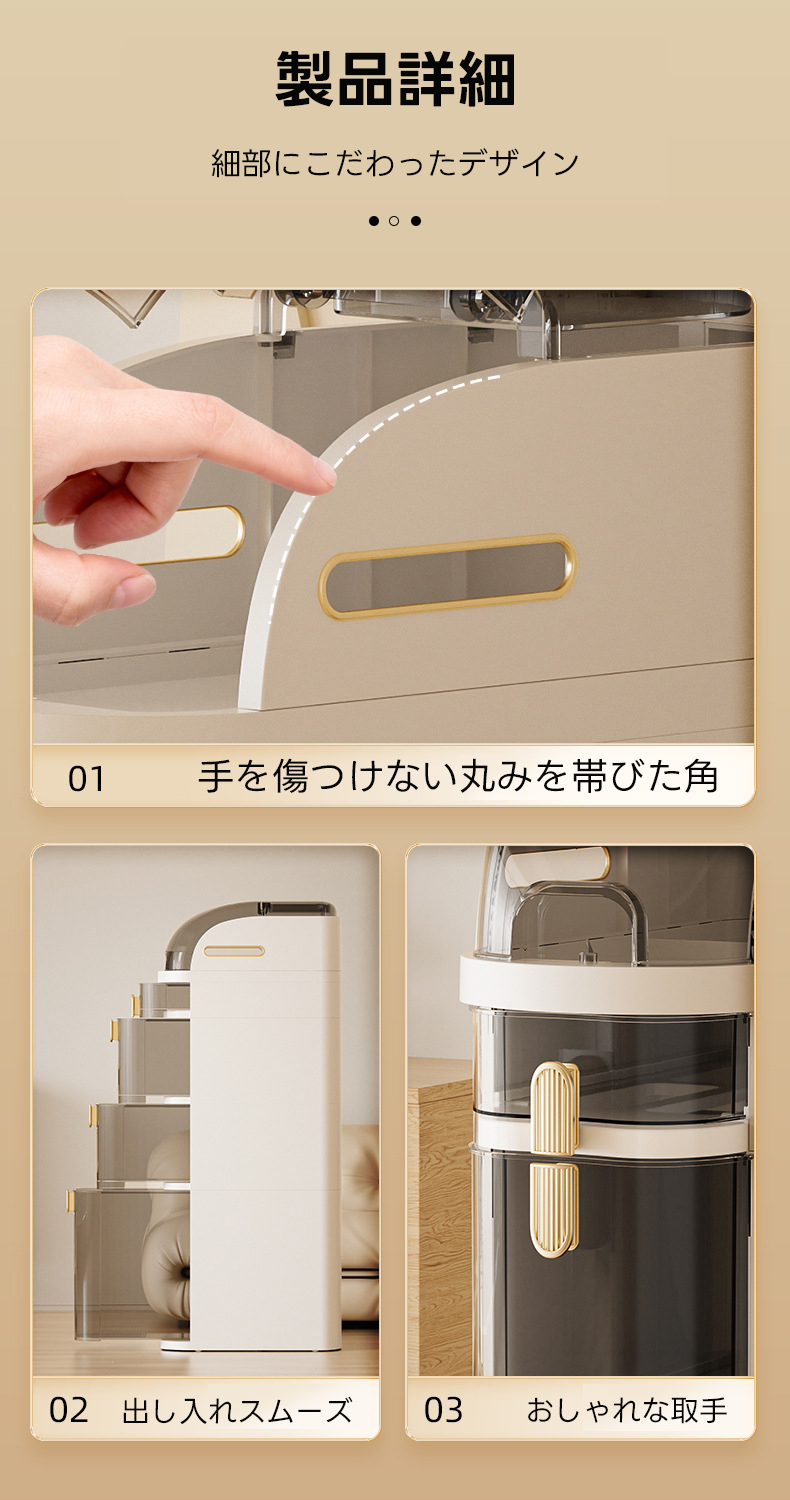 製品詳細

細部にこだわったデザイン

01 手を傷つけない丸みを帯びた角

02 出し入れスムーズ

03 おしゃれな取手