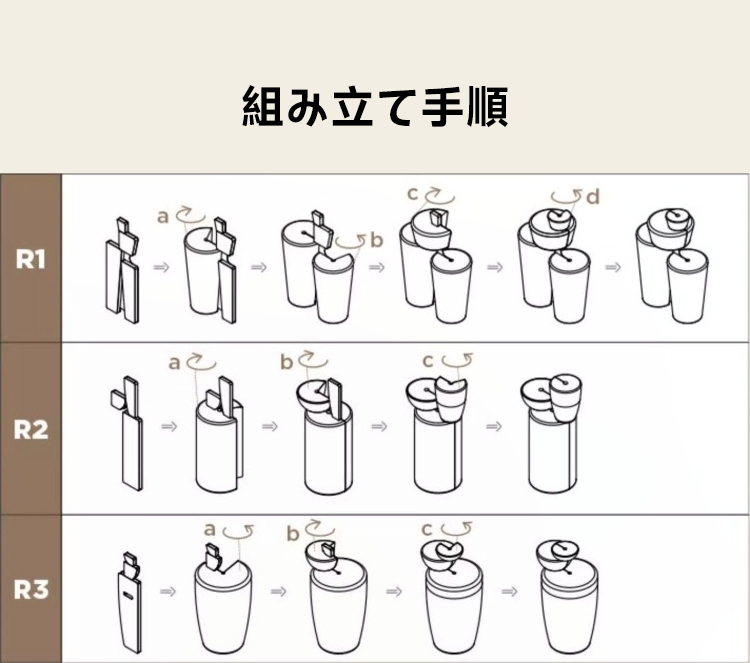 組み立て手順

R1
a
b
c
d

R2
a
b
c

R3
a
b
c