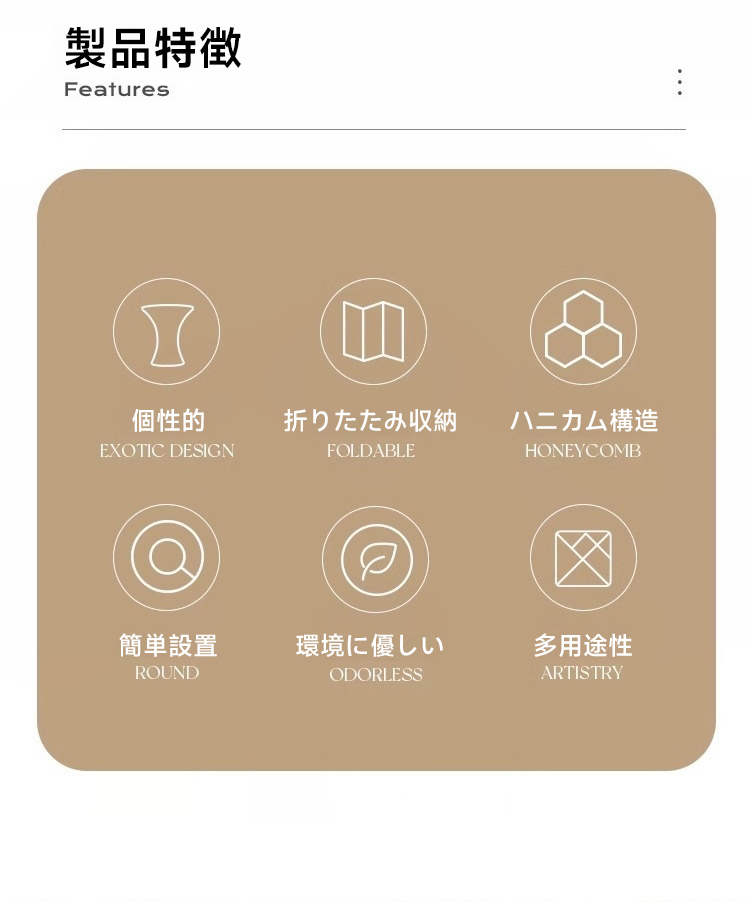 製品特徴
Features

個性的
EXOTIC DESIGN

折りたたみ収納
FOLDABLE

ハニカム構造
HONEYCOMB

簡単設置
ROUND

環境に優しい
ODORLESS

多用途性
ARTISTRY