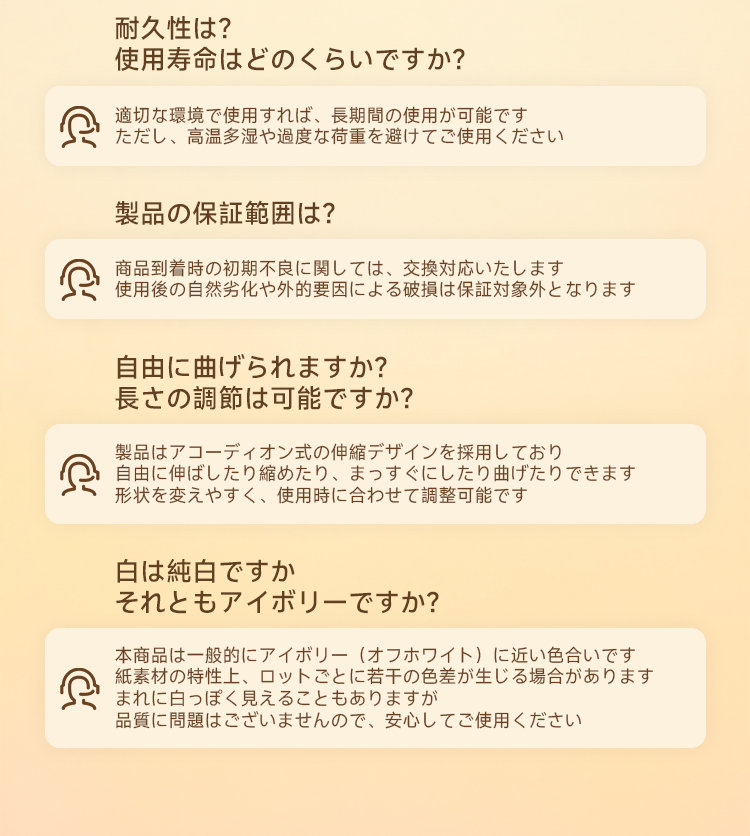 耐久性は?
使用寿命はどのくらいですか?

適切な環境で使用すれば、長期間の使用が可能です
ただし、高温多湿や過度な荷重を避けてご使用ください

製品の保証範囲は?

商品到着時の初期不良に関しては、交換対応いたします
使用後の自然劣化や外的要因による破損は保証対象外となります

自由に曲げられますか?
長さの調節は可能ですか?

製品はアコーディオン式の伸縮デザインを採用しており
自由に伸ばしたり縮めたり、まっすぐにしたり曲げたりできます
形状を変えやすく、使用時に合わせて調整可能です

白は純白ですか
それともアイボリーですか?

本商品は一般的にアイボリー（オフホワイト）に近い色合いです
紙素材の特性上、ロットごとに若干の色差が生じる場合があります
まれに白っぽく見えることもありますが
品質に問題はございませんので、安心してご使用ください