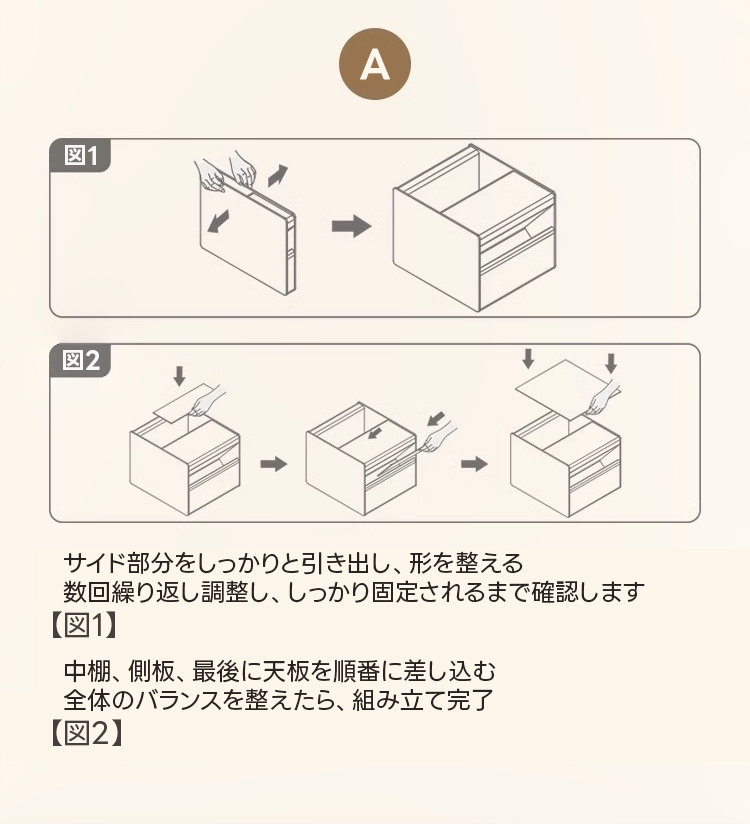 A

図1

図2

サイド部分をしっかりと引き出し、形を整える
数回繰り返し調整し、しっかり固定されるまで確認します
【図1】

中棚、側板、最後に天板を順番に差し込む
全体のバランスを整えたら、組み立て完了
【図2】