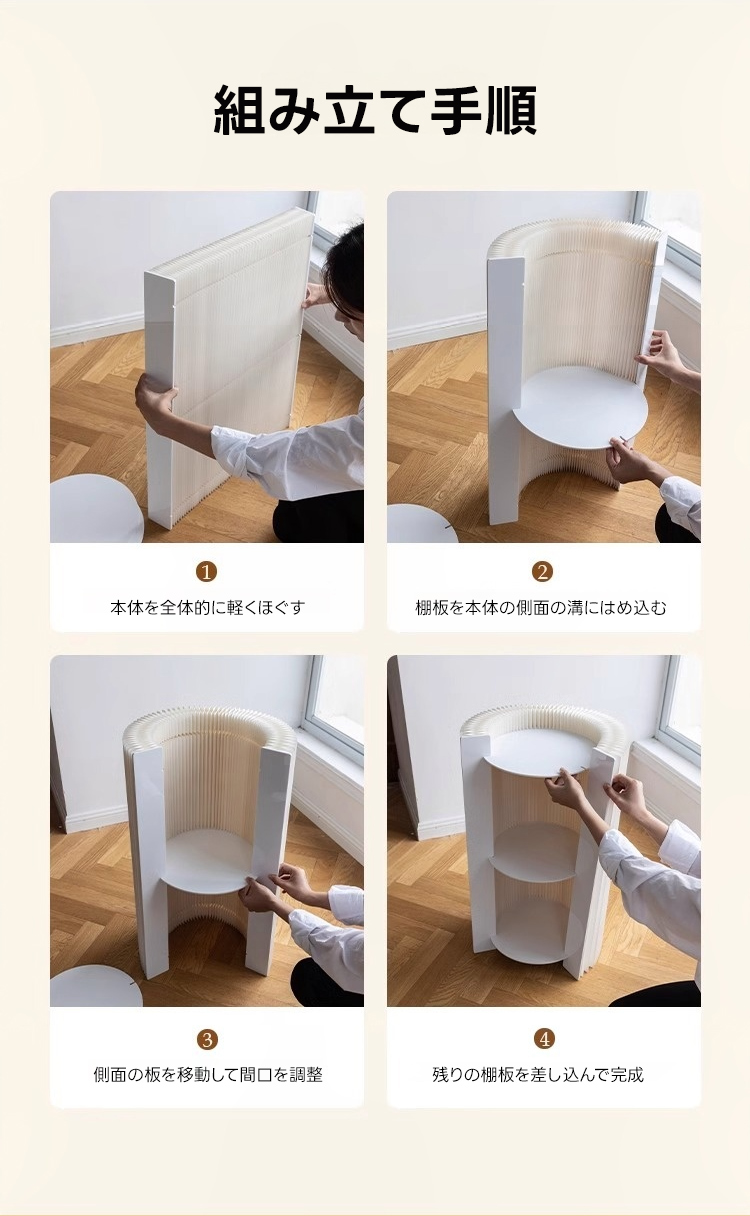 組み立て手順

1
本体を全体的に軽くほぐす

2
棚板を本体の側面の溝にはめ込む

3
側面の板を移動して間口を調整

4
残りの棚板を差し込んで完成