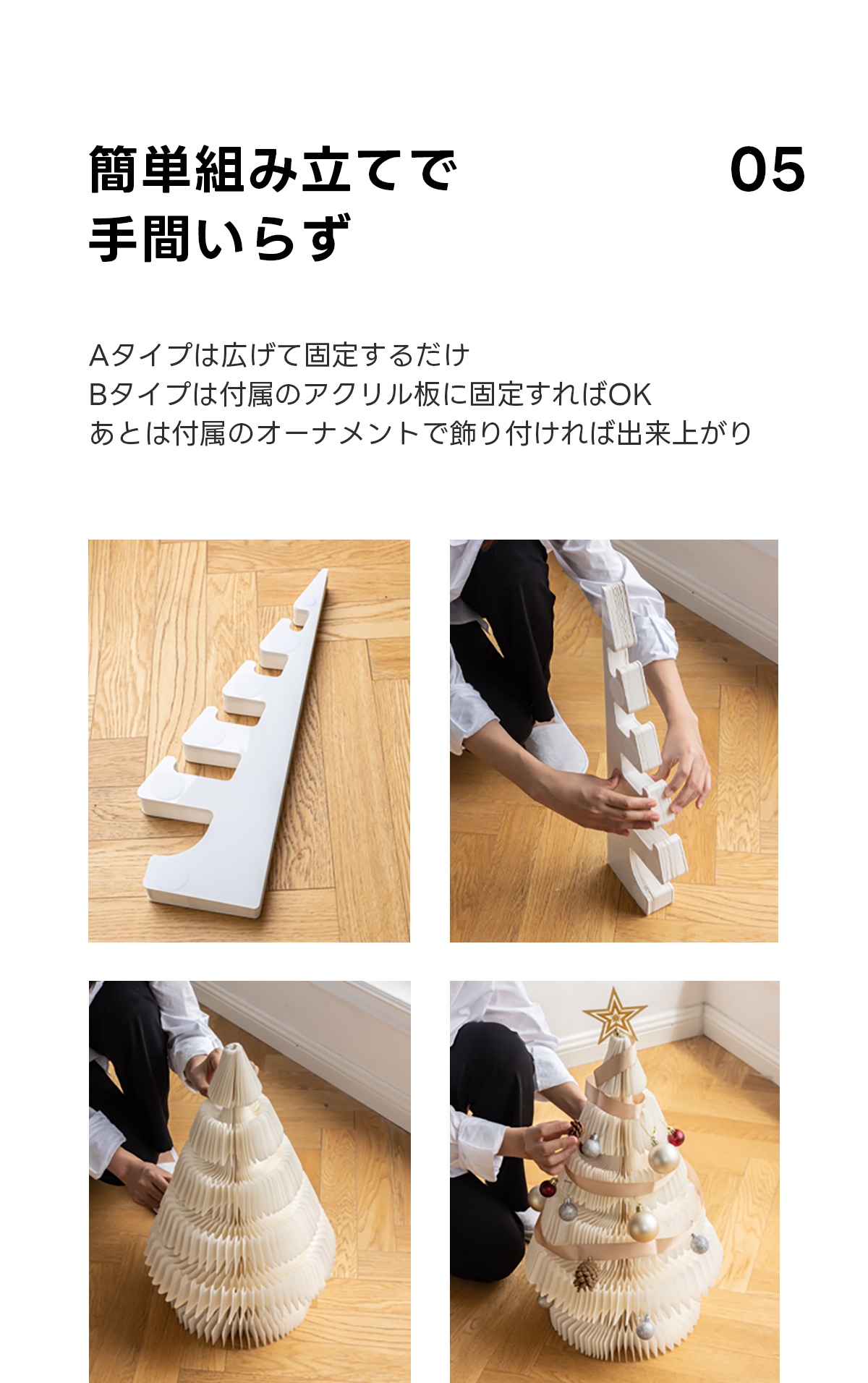 簡単組み立てで
手間いらず

05

Aタイプは広げて固定するだけ
Bタイプは付属のアクリル板に固定すればOK
あとは付属のオーナメントで飾り付ければ出来上がり