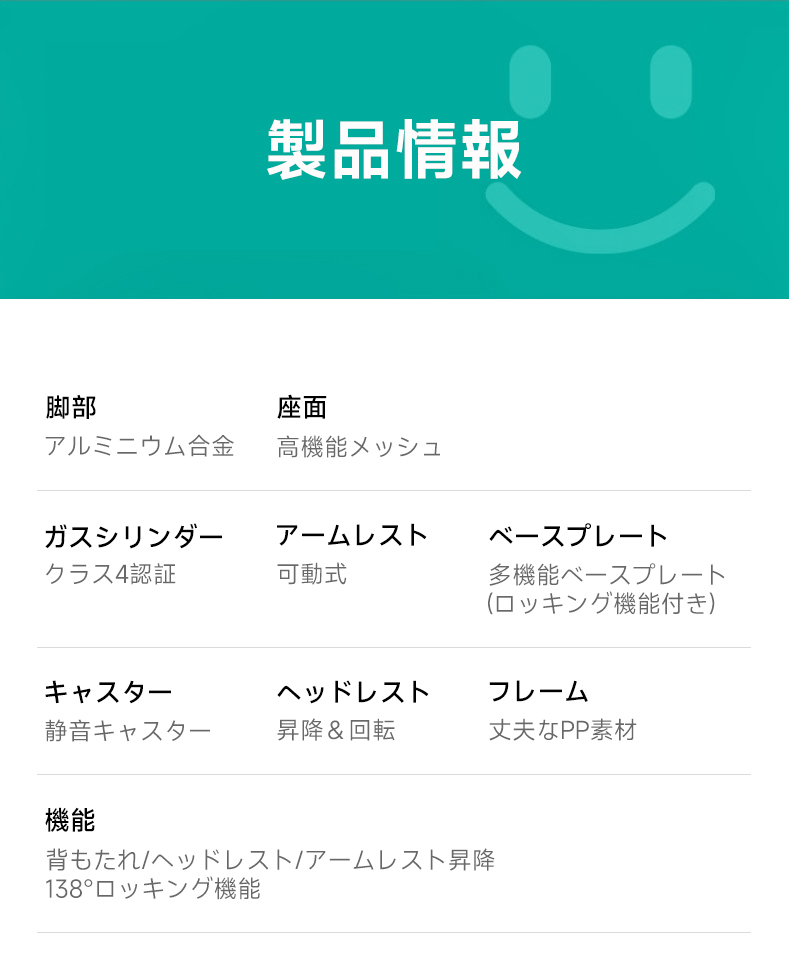 製品情報

脚部
アルミニウム合金

座面
高機能メッシュ

ガスシリンダー
クラス4認証

アームレスト
可動式

ベースプレート
多機能ベースプレート
(ロッキング機能付き)

キャスター
静音キャスター

ヘッドレスト
昇降＆回転

フレーム
丈夫なPP素材

機能
背もたれ/ヘッドレスト/アームレスト昇降
138°ロッキング機能