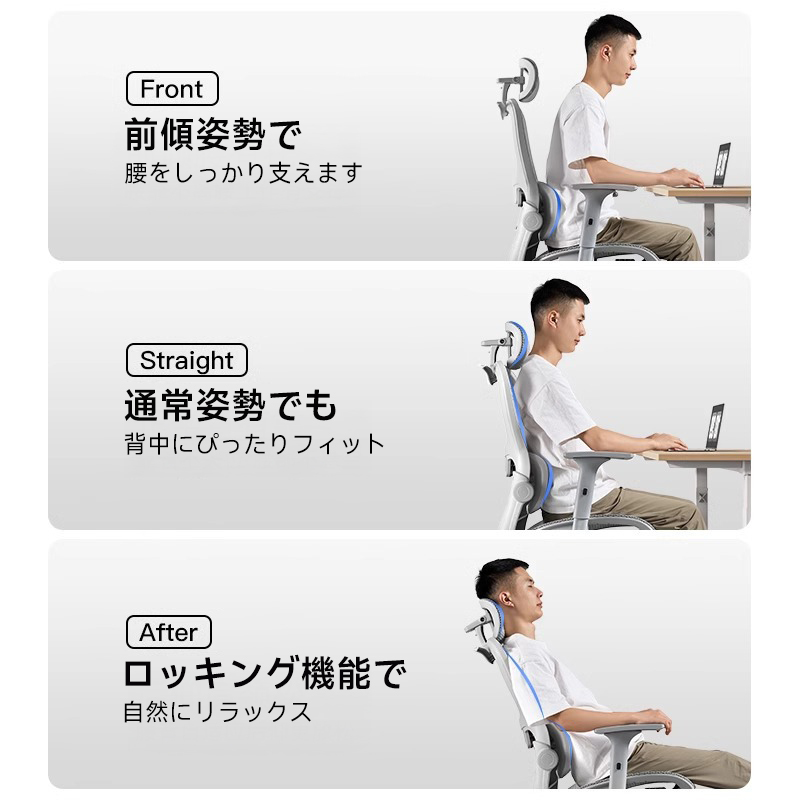 Front

前傾姿勢で

腰をしっかり支えます

Straight

通常姿勢でも

背中にぴったりフィット

After

ロッキング機能で

自然にリラックス