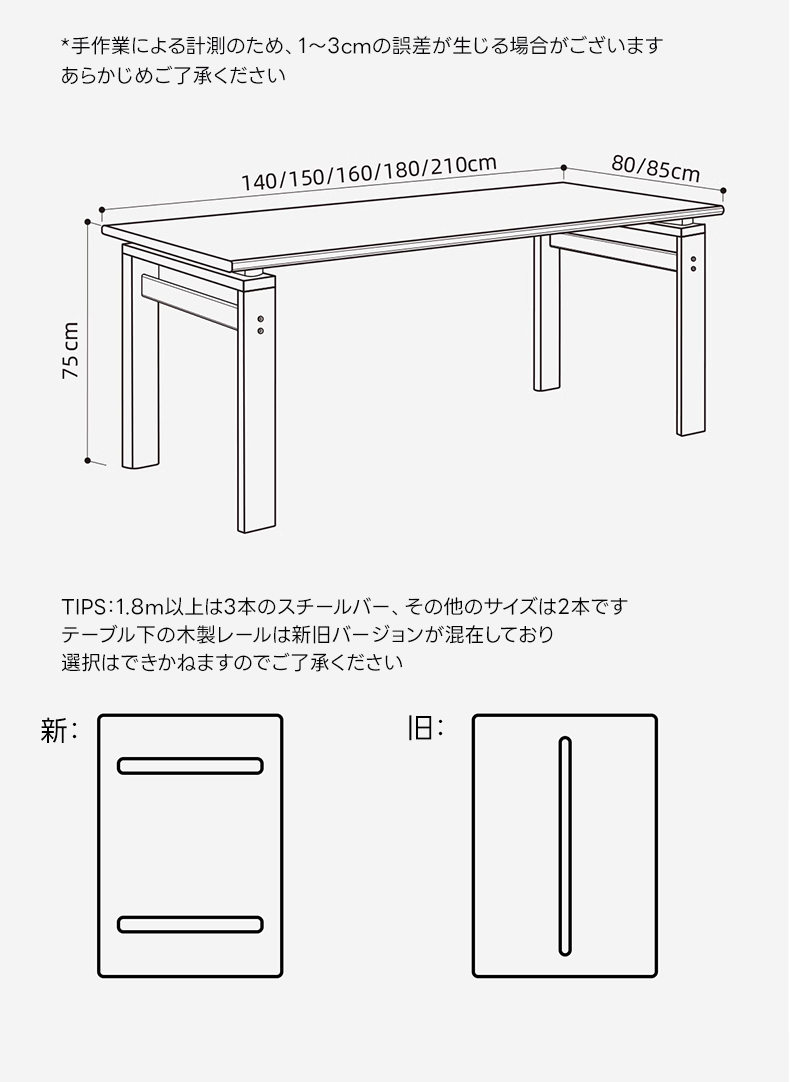 *手作業による計測のため、1~3cmの誤差が生じる場合がございます
あらかじめご了承ください

140/150/160/180/210cm
80/85cm
75 cm

TIPS:1.8m以上は3本のスチールバー、その他のサイズは2本です
テーブル下の木製レールは新旧バージョンが混在しており
選択はできかねますのでご了承ください

新:

旧: