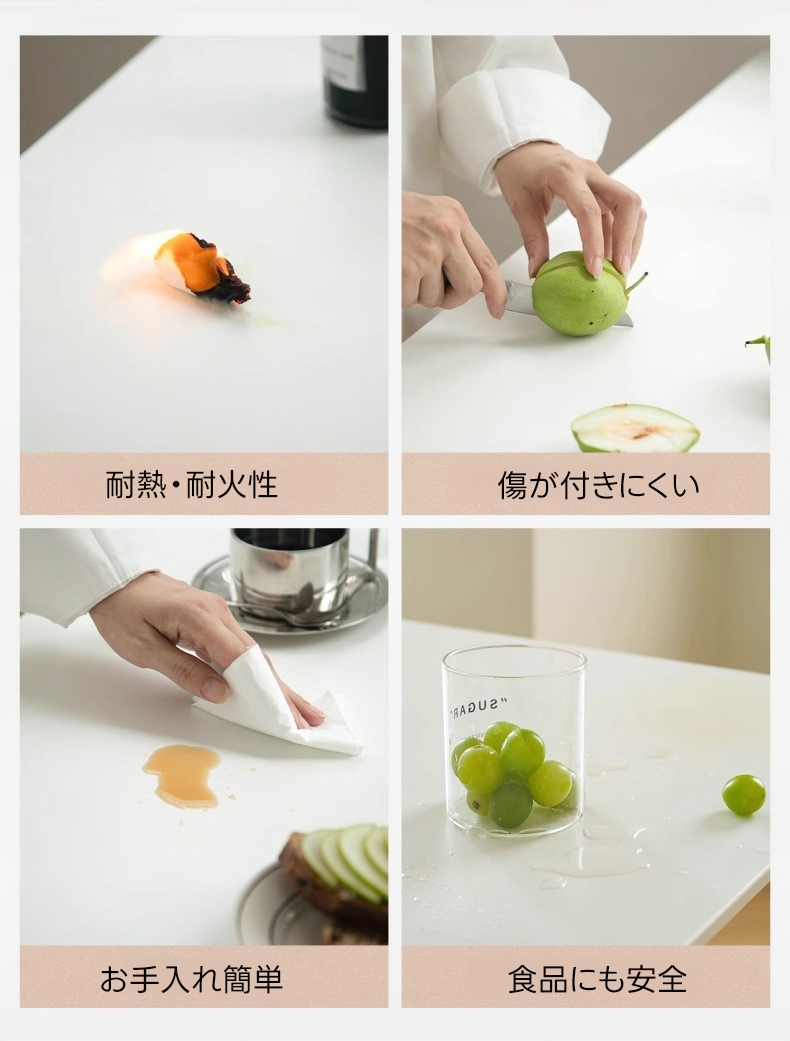 耐熱・耐火性

傷が付きにくい

"SUGAR"

お手入れ簡単

食品にも安全