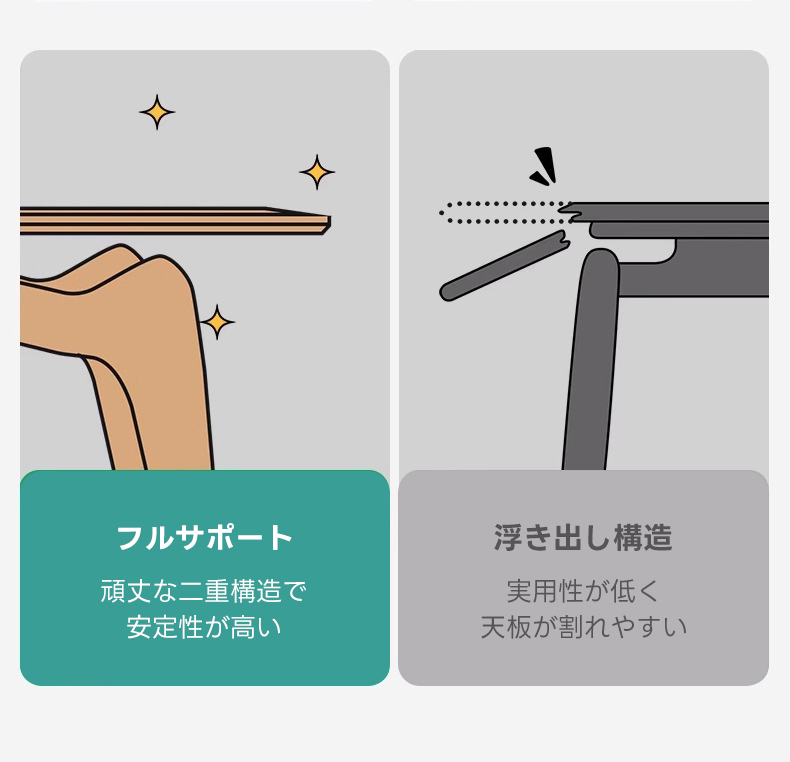 フルサポート

頑丈な二重構造で
安定性が高い

浮き出し構造

実用性が低く
天板が割れやすい