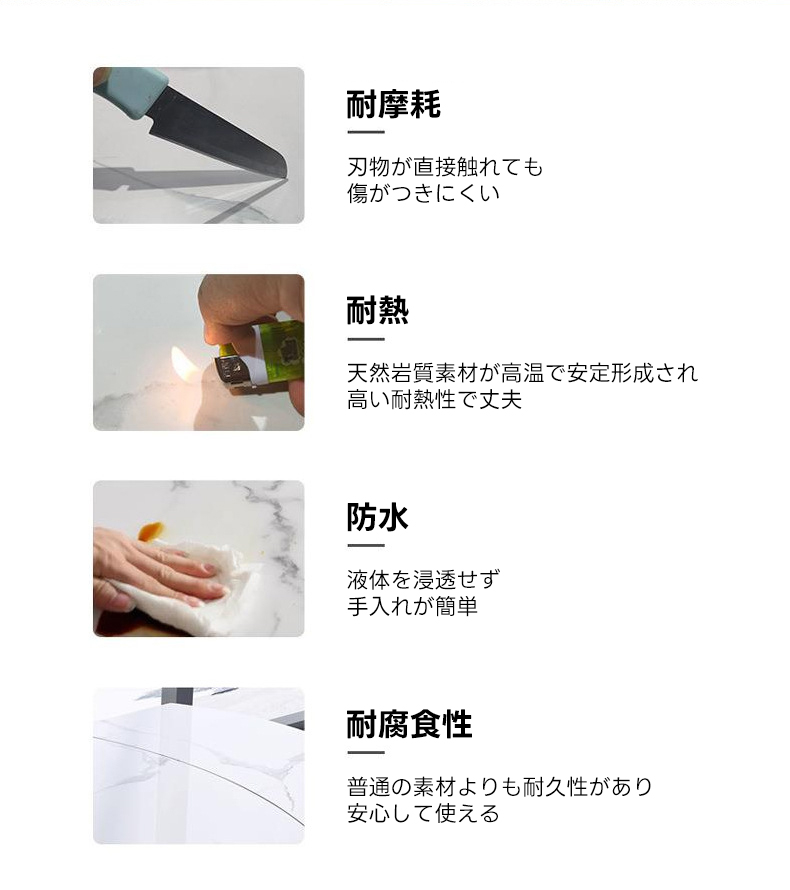 耐摩耗

刃物が直接触れても
傷がつきにくい

耐熱

天然岩質素材が高温で安定形成され
高い耐熱性で丈夫

防水

液体を浸透せず
手入れが簡単

耐腐食性

普通の素材よりも耐久性があり
安心して使える